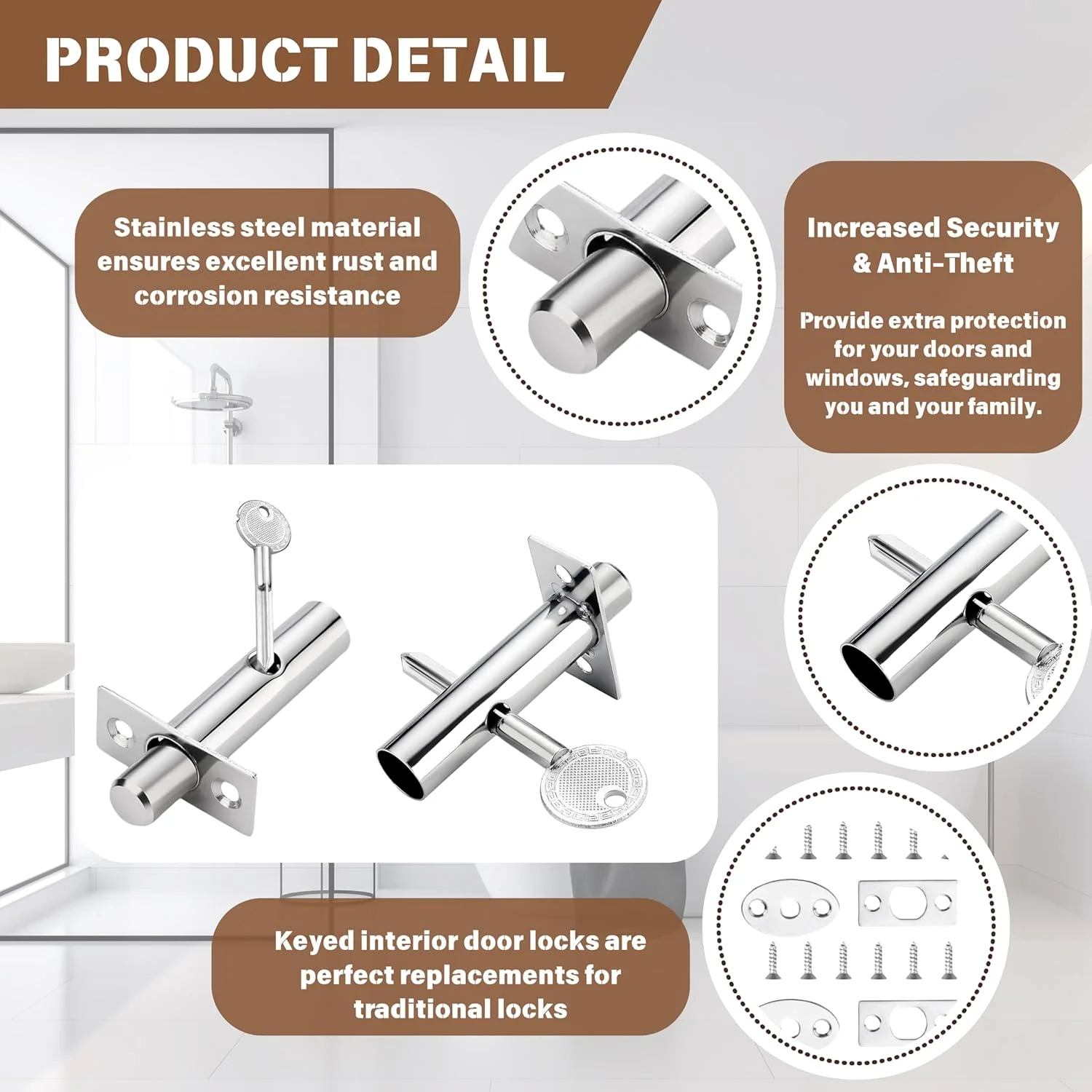 PRODUCT DETAIL

Stainless steel material ensures excellent rust and corrosion resistance

Increased Security & Anti-Theft

Provide extra protection for your doors and windows, safeguarding you and your family.

Keyed interior door locks are perfect replacements for traditional locks