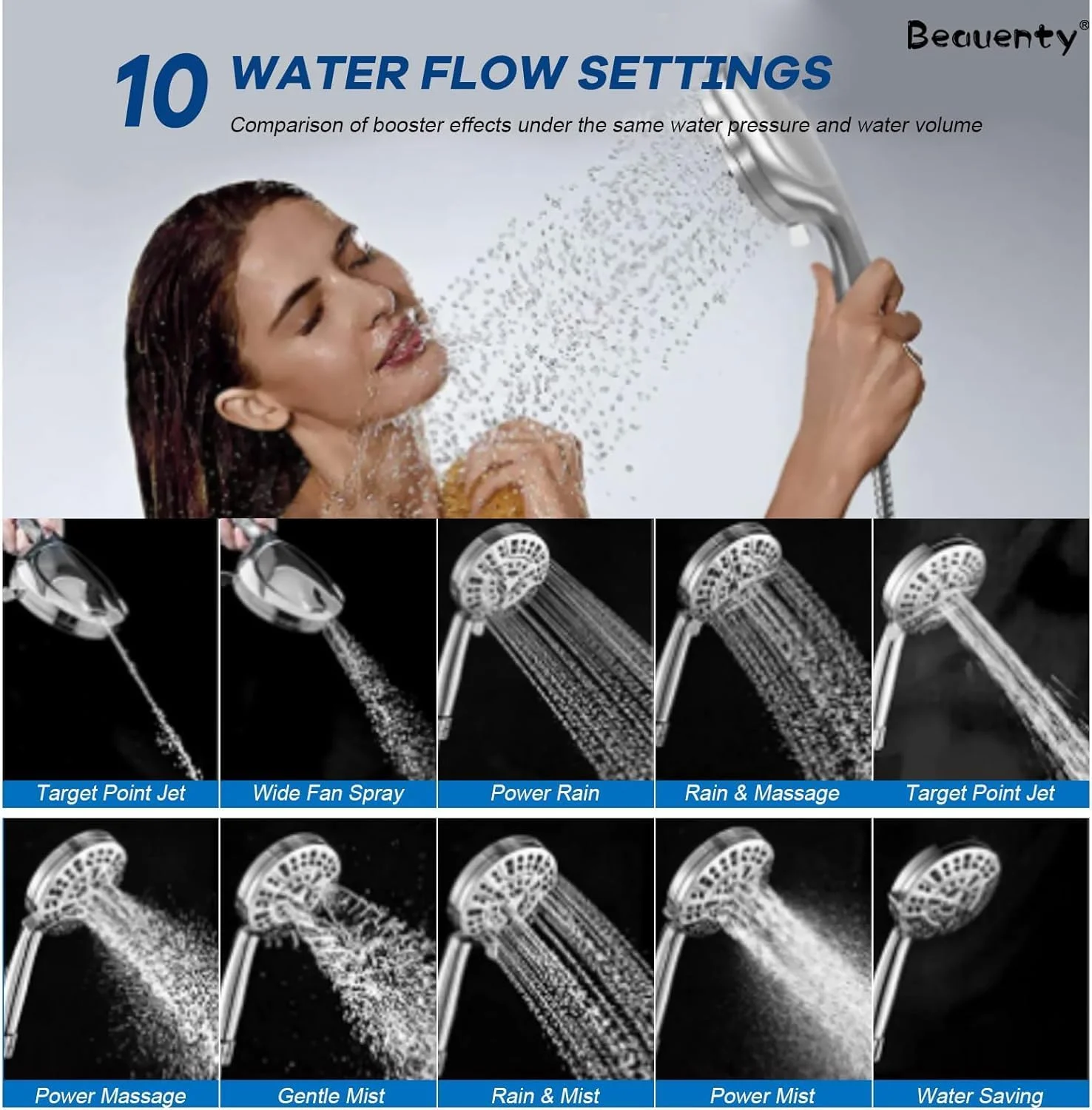 Beauenty®

10 WATER FLOW SETTINGS

Comparison of booster effects under the same water pressure and water volume

Target Point Jet

Wide Fan Spray

Power Rain

Rain & Massage

Target Point Jet

Power Massage

Gentle Mist

Rain & Mist

Power Mist

Water Saving