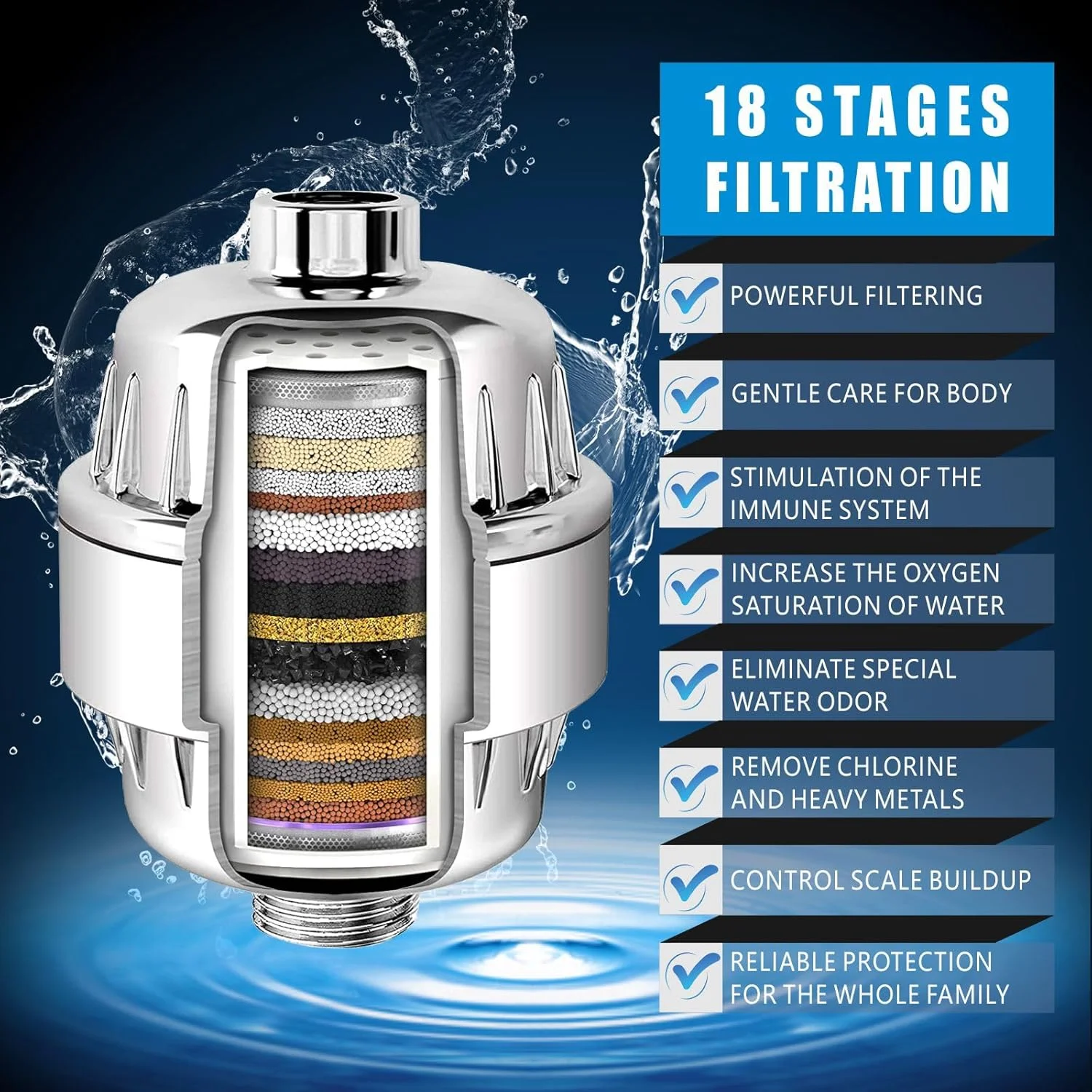 18 STAGES FILTRATION

POWERFUL FILTERING

GENTLE CARE FOR BODY

STIMULATION OF THE IMMUNE SYSTEM

INCREASE THE OXYGEN SATURATION OF WATER

ELIMINATE SPECIAL WATER ODOR

REMOVE CHLORINE AND HEAVY METALS

CONTROL SCALE BUILDUP

RELIABLE PROTECTION FOR THE WHOLE FAMILY