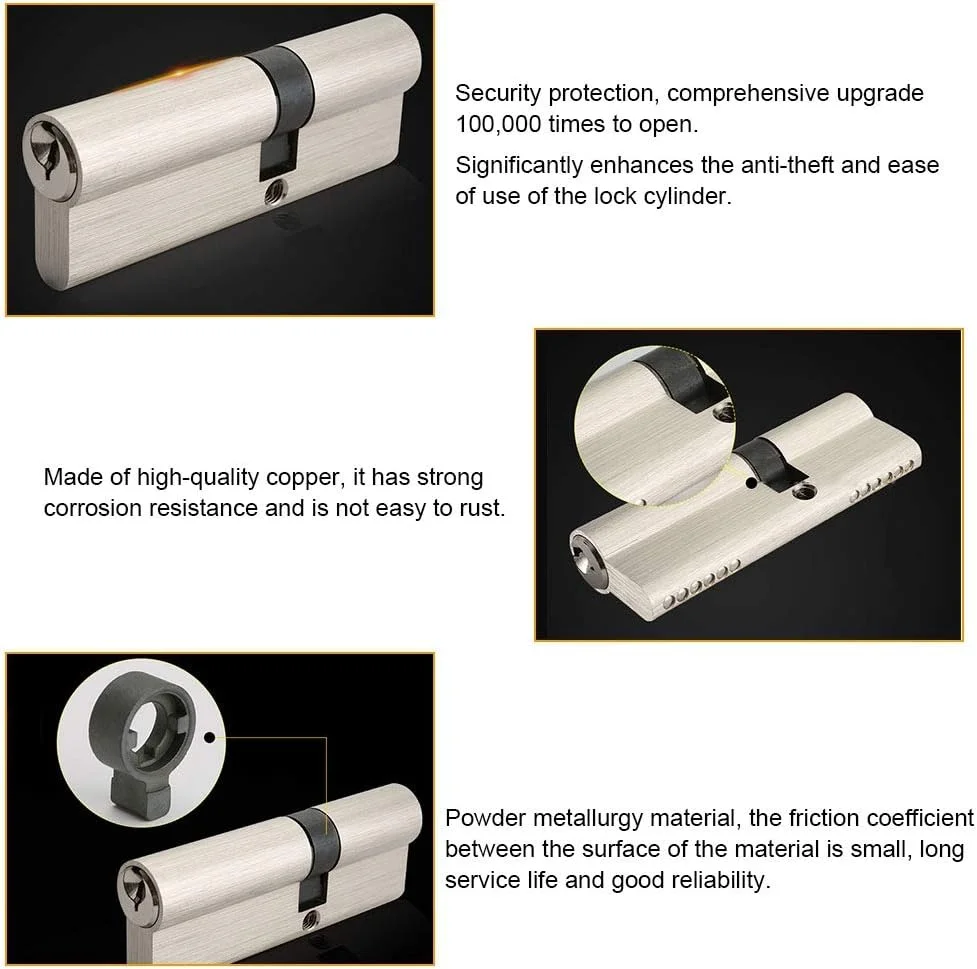 Security protection, comprehensive upgrade 100,000 times to open.

Significantly enhances the anti-theft and ease of use of the lock cylinder.

Made of high-quality copper, it has strong corrosion resistance and is not easy to rust.

Powder metallurgy material, the friction coefficient between the surface of the material is small, long service life and good reliability.