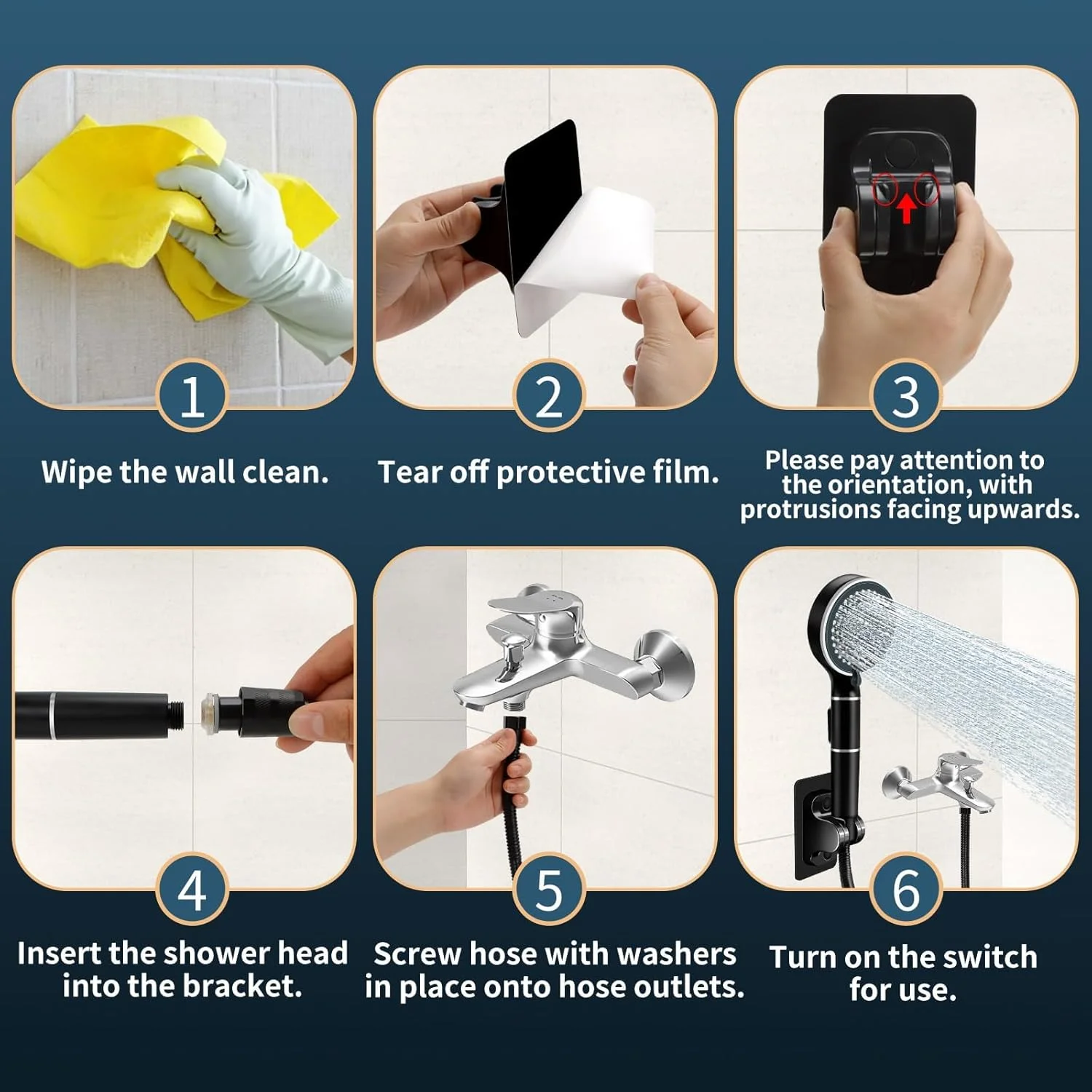 1
Wipe the wall clean.

2
Tear off protective film.

3
Please pay attention to the orientation, with protrusions facing upwards.

4
Insert the shower head into the bracket.

5
Screw hose with washers in place onto hose outlets.

6
Turn on the switch for use.