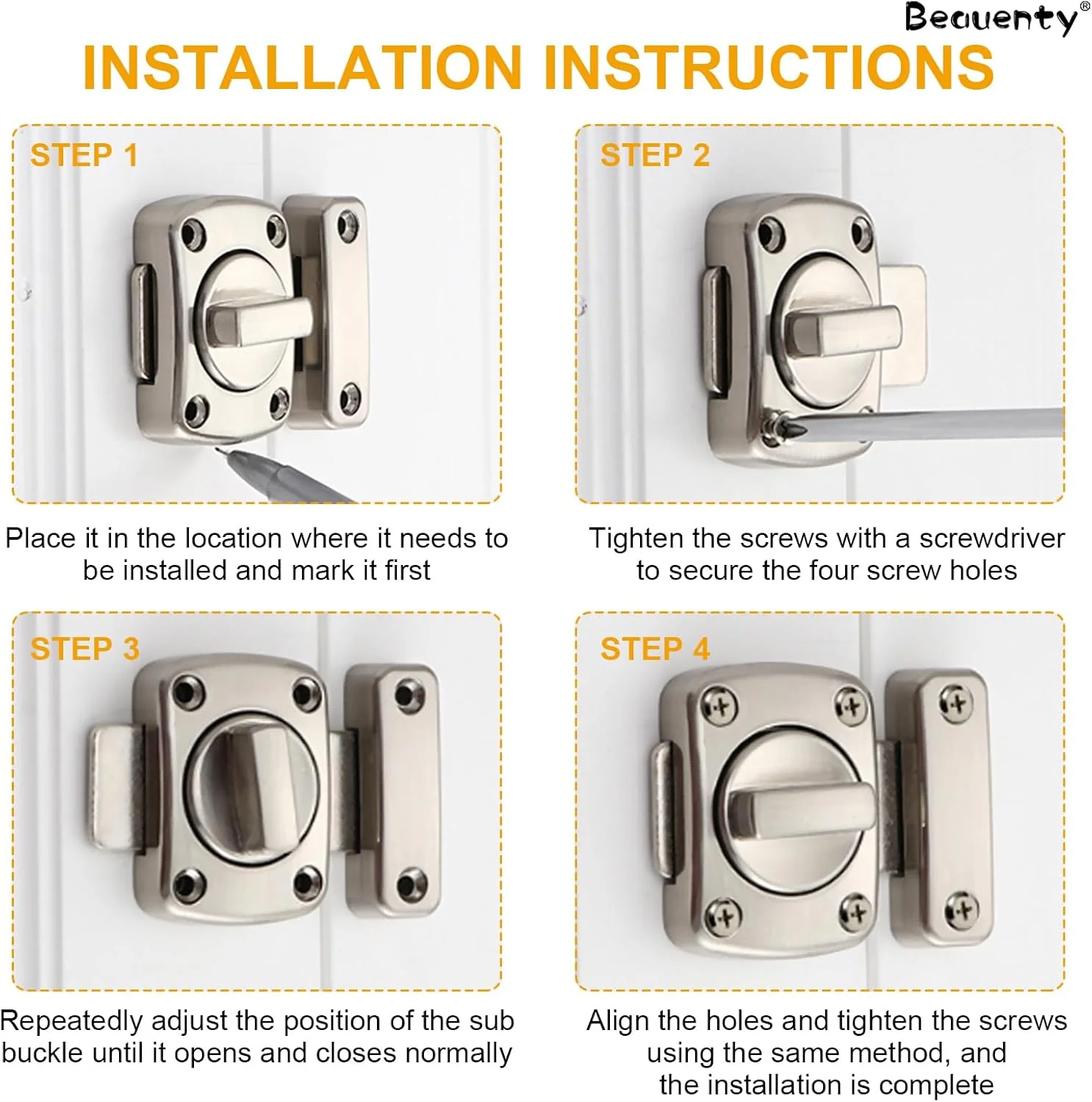 Beauenty®

INSTALLATION INSTRUCTIONS

STEP 1

Place it in the location where it needs to be installed and mark it first

STEP 2

Tighten the screws with a screwdriver to secure the four screw holes

STEP 3

Repeatedly adjust the position of the sub buckle until it opens and closes normally

STEP 4

Align the holes and tighten the screws using the same method, and the installation is complete