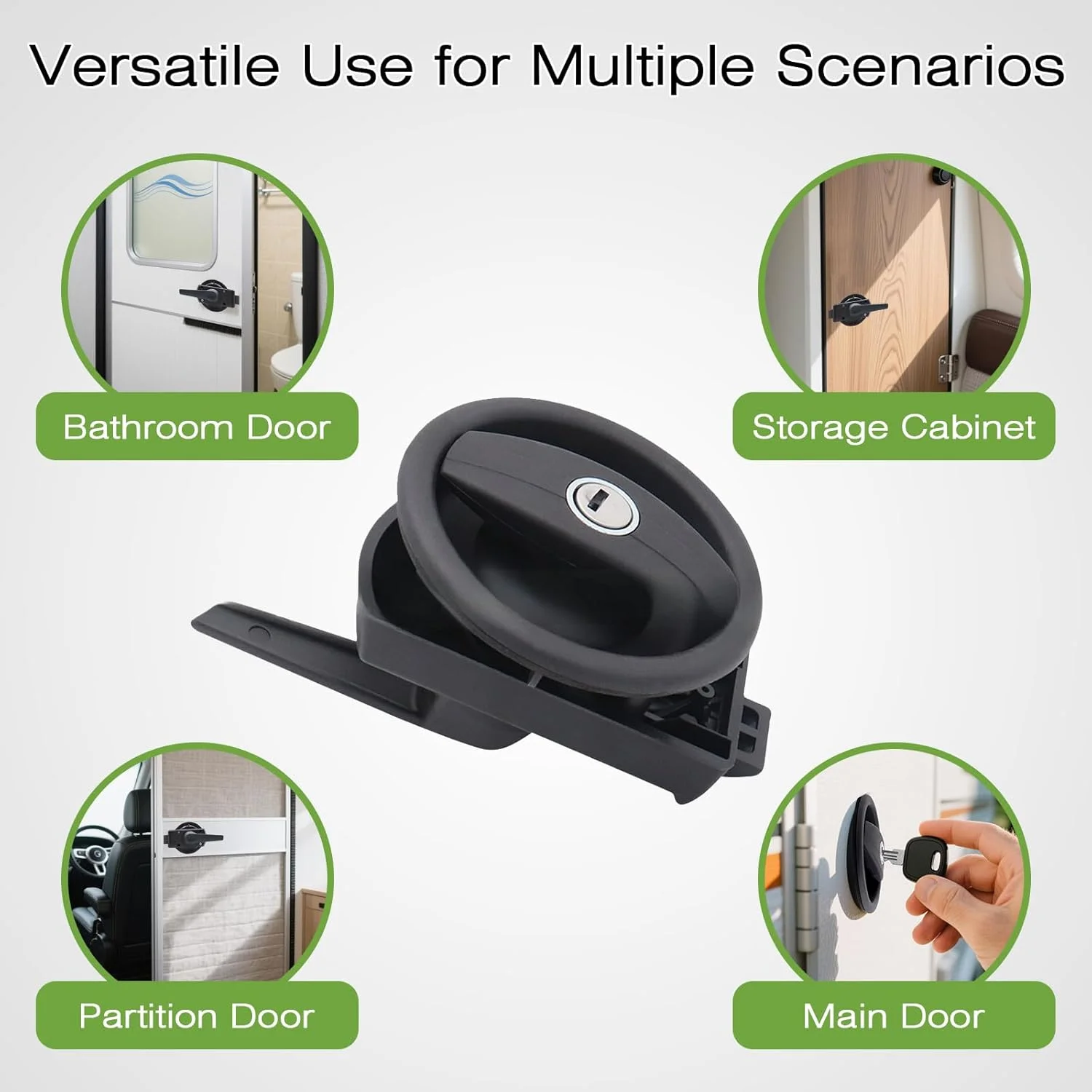 Versatile Use for Multiple Scenarios

Bathroom Door

Storage Cabinet

Partition Door

Main Door