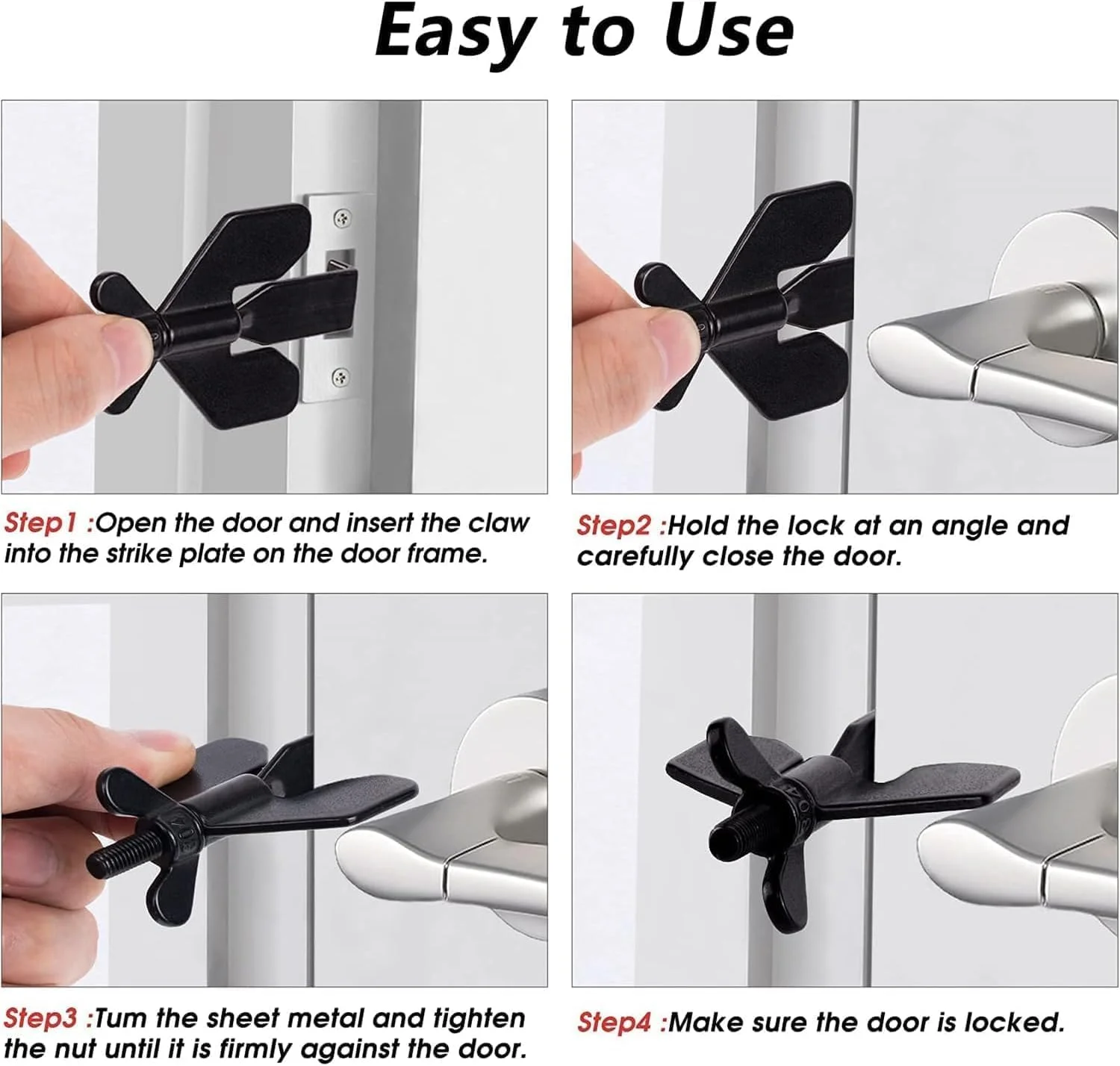 Easy to Use

Step1 :Open the door and insert the claw into the strike plate on the door frame.

Step2 :Hold the lock at an angle and carefully close the door.

Step3 :Tum the sheet metal and tighten the nut until it is firmly against the door.

Step4 :Make sure the door is locked.