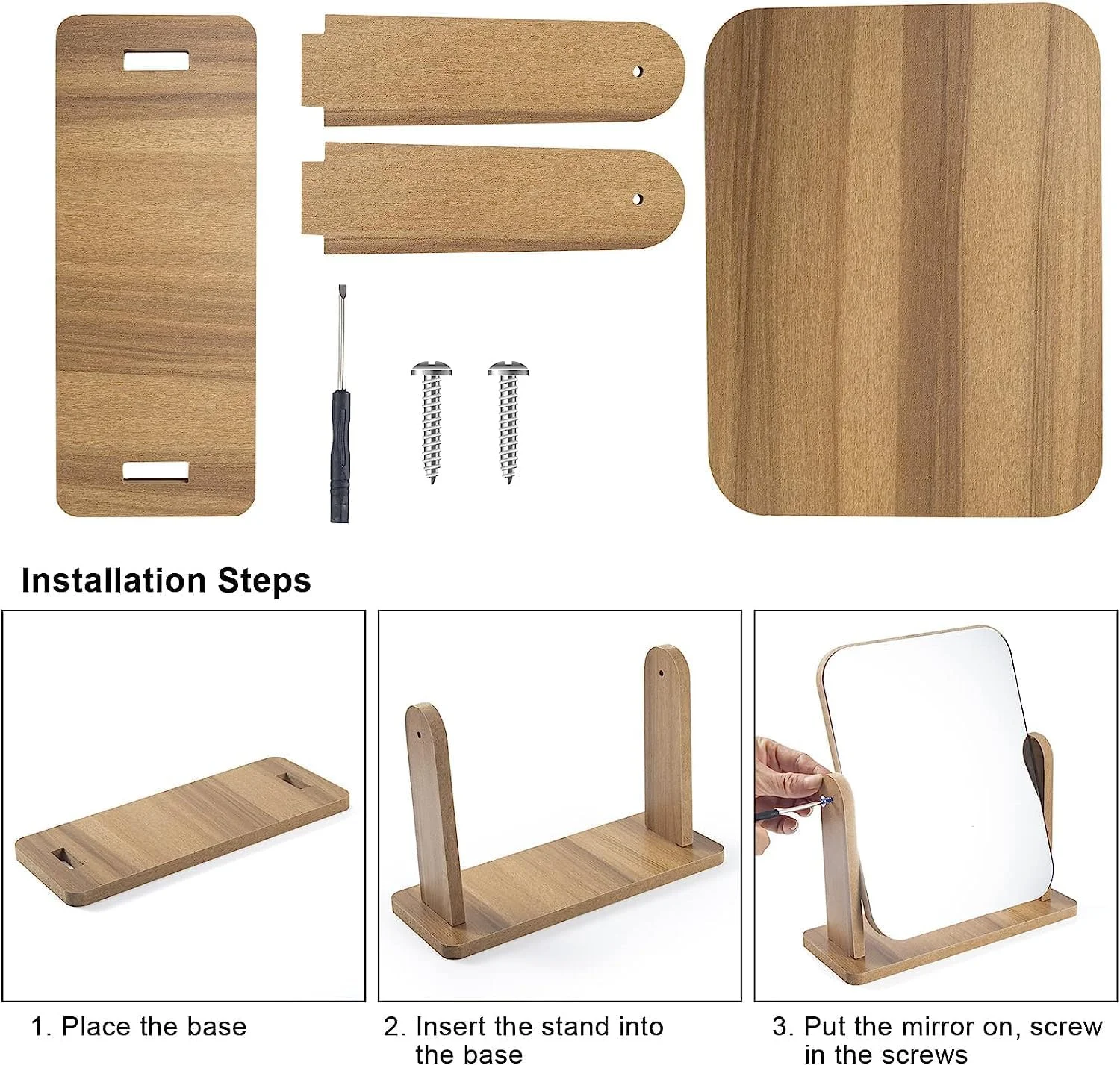 Installation Steps

1. Place the base

2. Insert the stand into the base

3. Put the mirror on, screw in the screws