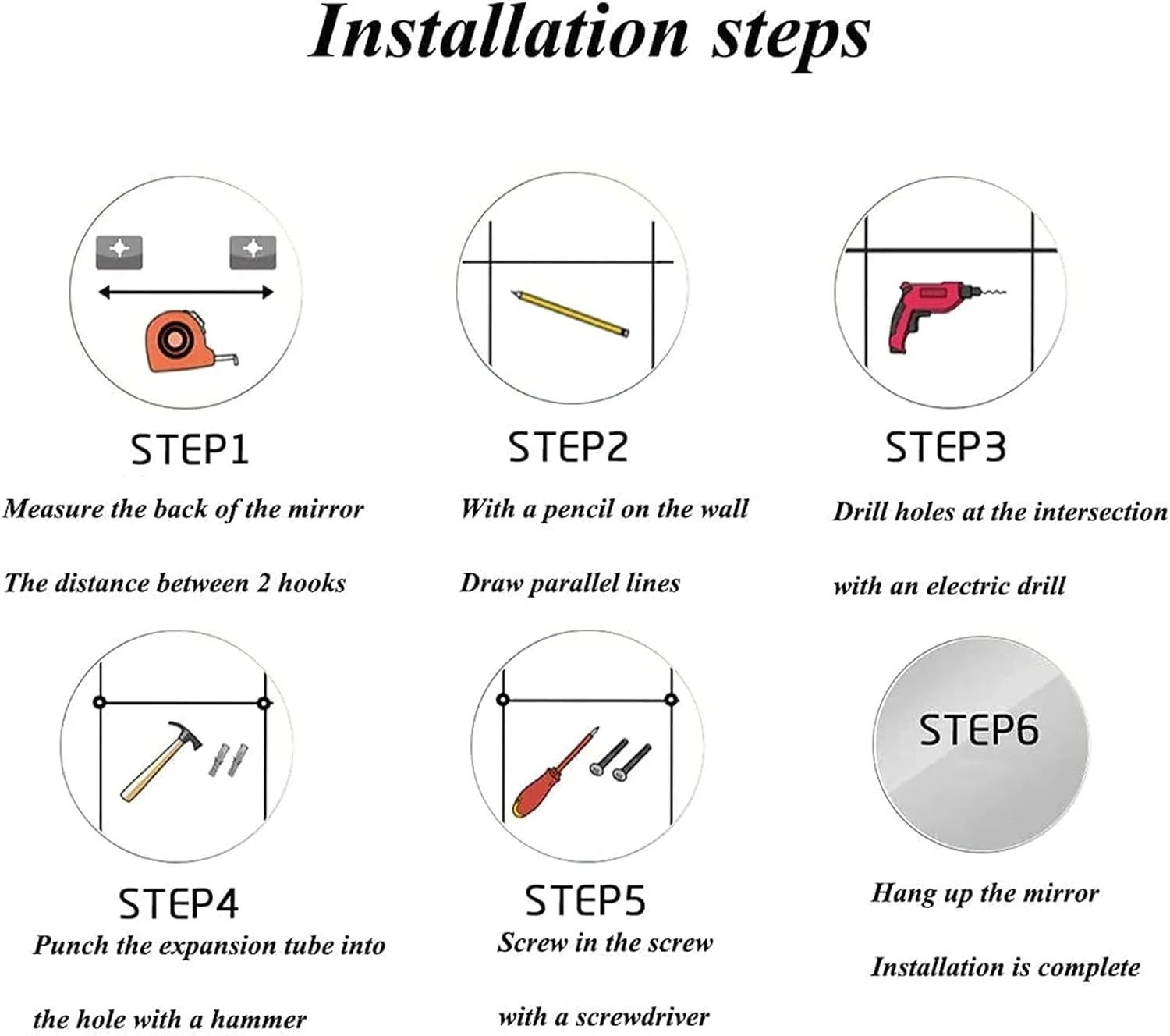 Installation steps

STEP1

Measure the back of the mirror

The distance between 2 hooks

STEP2

With a pencil on the wall

Draw parallel lines

STEP3

Drill holes at the intersection

with an electric drill

STEP4

Punch the expansion tube into

the hole with a hammer

STEP5

Screw in the screw

with a screwdriver

STEP6

Hang up the mirror

Installation is complete