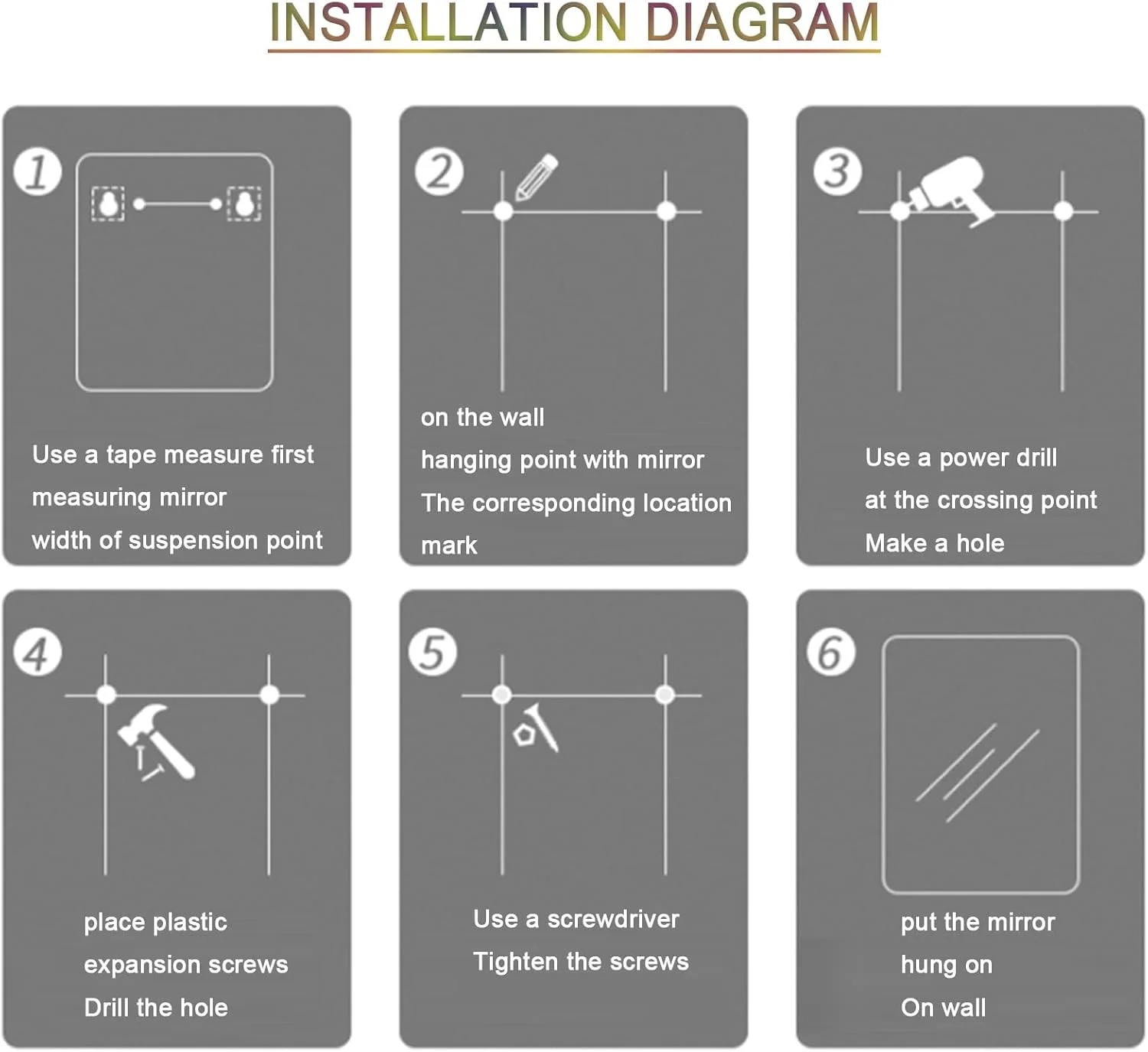 INSTALLATION DIAGRAM

1

Use a tape measure first
measuring mirror
width of suspension point

2

on the wall
hanging point with mirror
The corresponding location
mark

3

Use a power drill
at the crossing point
Make a hole

4

place plastic
expansion screws
Drill the hole

5

Use a screwdriver
Tighten the screws

6

put the mirror
hung on
On wall