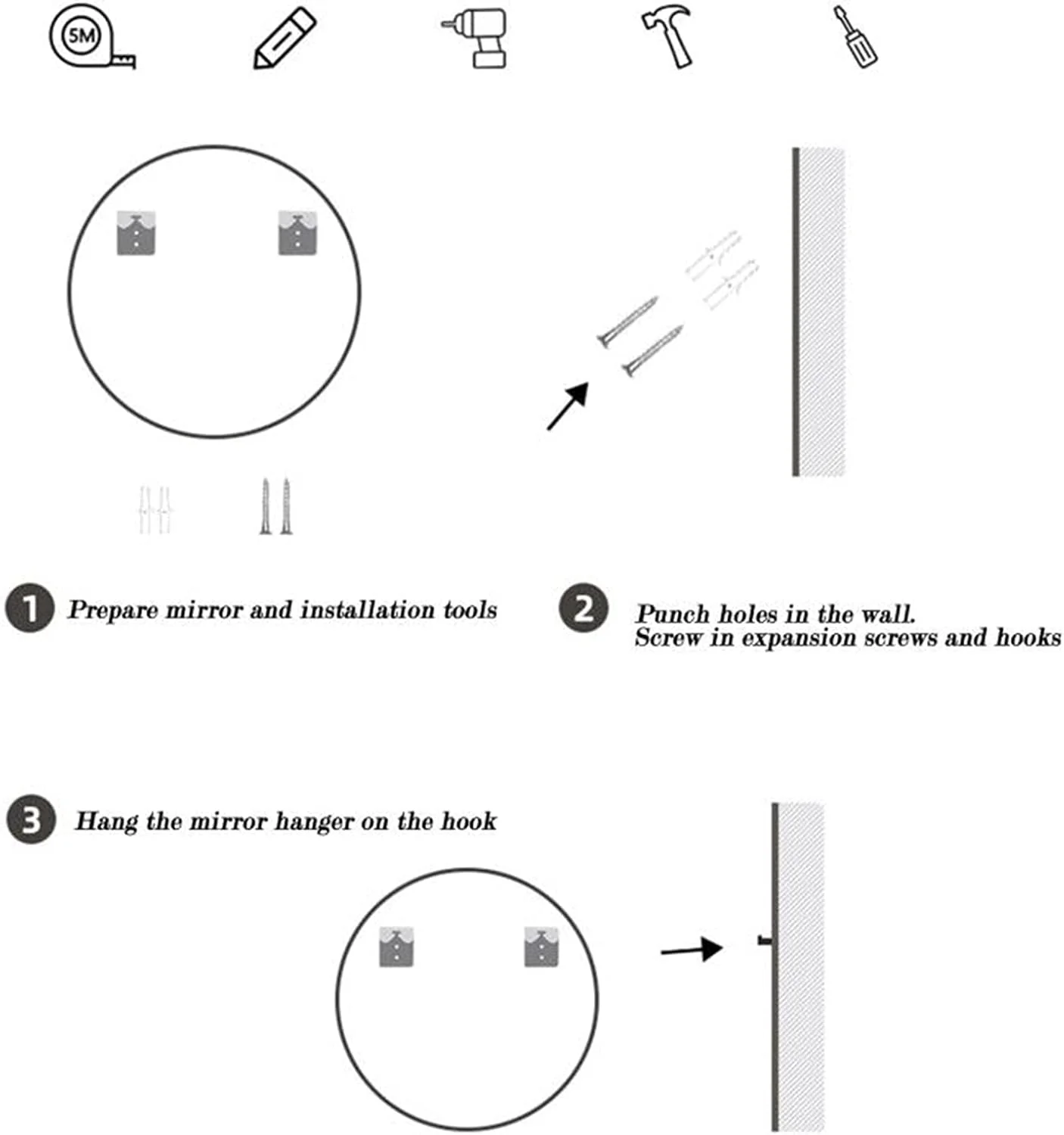 5M

1 Prepare mirror and installation tools

2 Punch holes in the wall.
Screw in expansion screws and hooks

3 Hang the mirror hanger on the hook