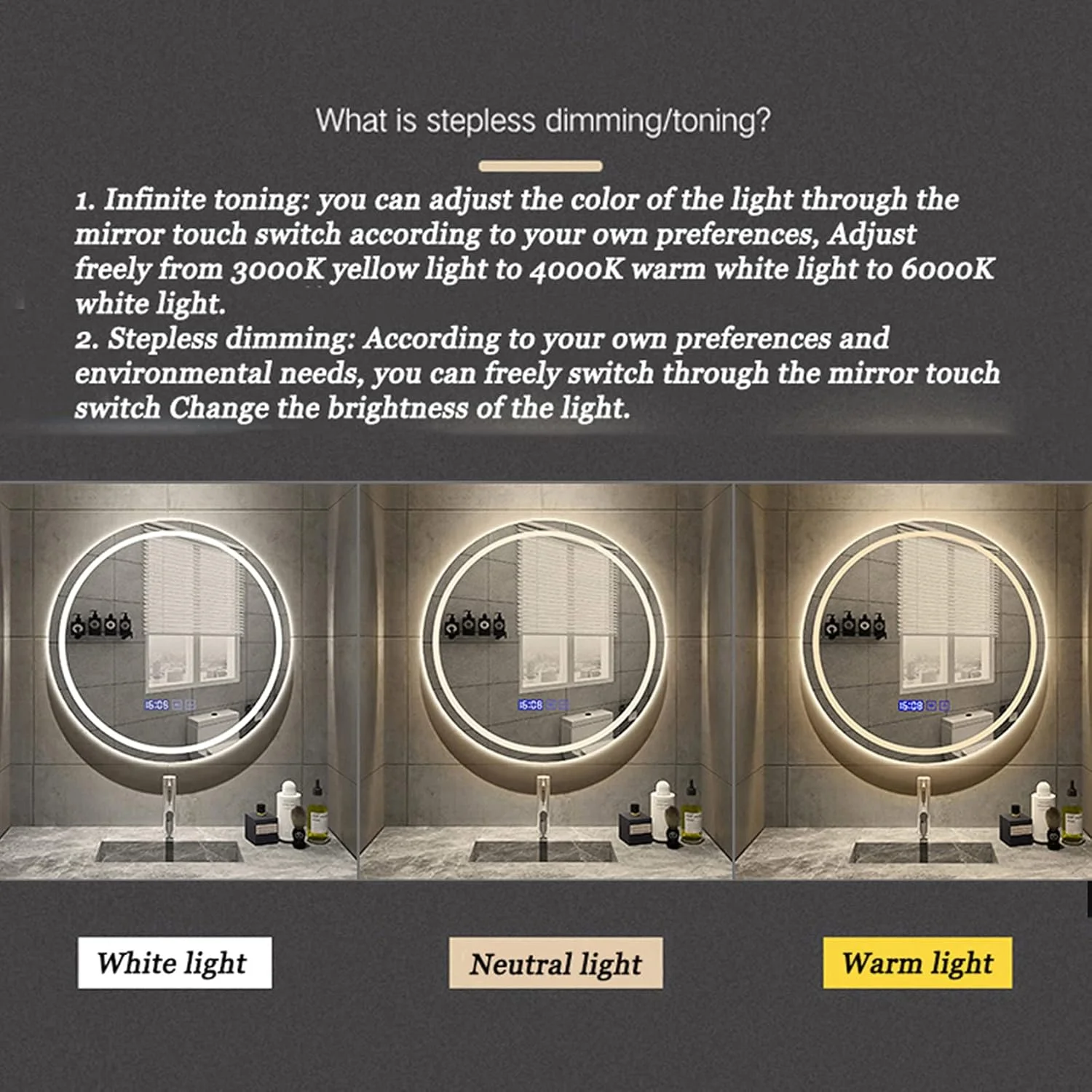 What is stepless dimming/toning?

1. Infinite toning: you can adjust the color of the light through the mirror touch switch according to your own preferences, Adjust freely from 3000K yellow light to 4000K warm white light to 6000K white light.
2. Stepless dimming: According to your own preferences and environmental needs, you can freely switch through the mirror touch switch Change the brightness of the light.

16:08

16:08

16:08

White light

Neutral light

Warm light