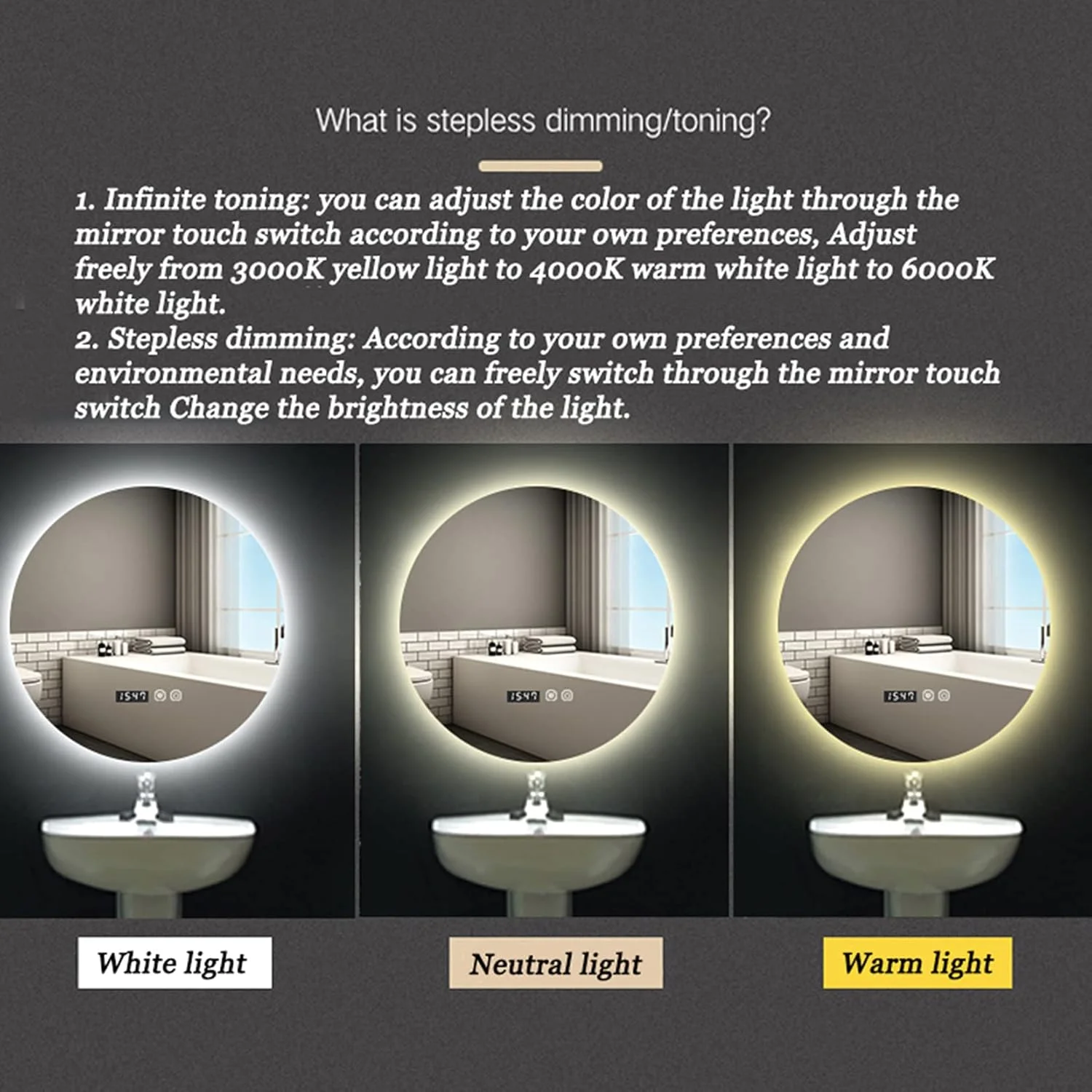 What is stepless dimming/toning?

1. Infinite toning: you can adjust the color of the light through the mirror touch switch according to your own preferences, Adjust freely from 3000K yellow light to 4000K warm white light to 6000K white light.
2. Stepless dimming: According to your own preferences and environmental needs, you can freely switch through the mirror touch switch Change the brightness of the light.

15:47

15:47

15:47

White light

Neutral light

Warm light