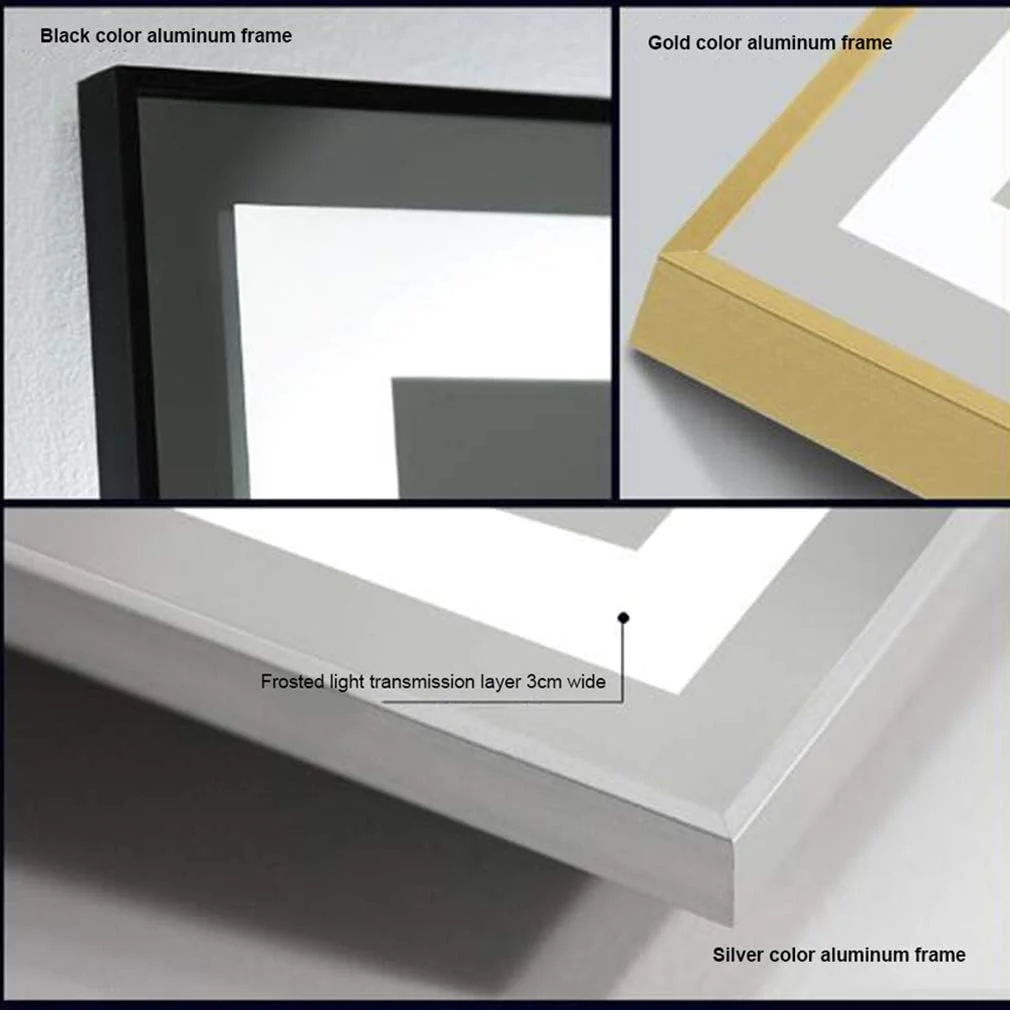 Black color aluminum frame

Gold color aluminum frame

Frosted light transmission layer 3cm wide

Silver color aluminum frame