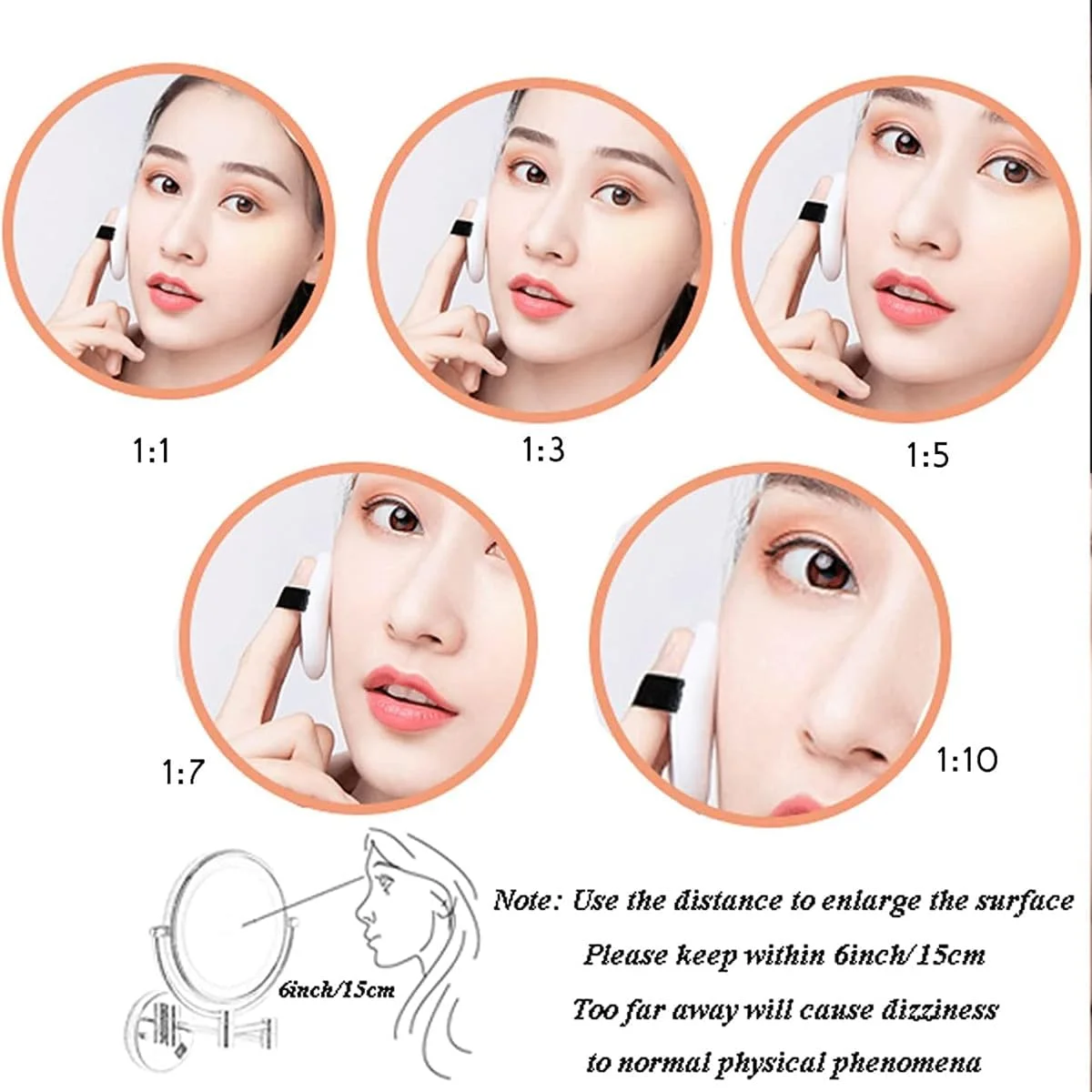 1:1

1:3

1:5

1:7

1:10

6inch/15cm

Note: Use the distance to enlarge the surface

Please keep within 6inch/15cm

Too far away will cause dizziness

to normal physical phenomena