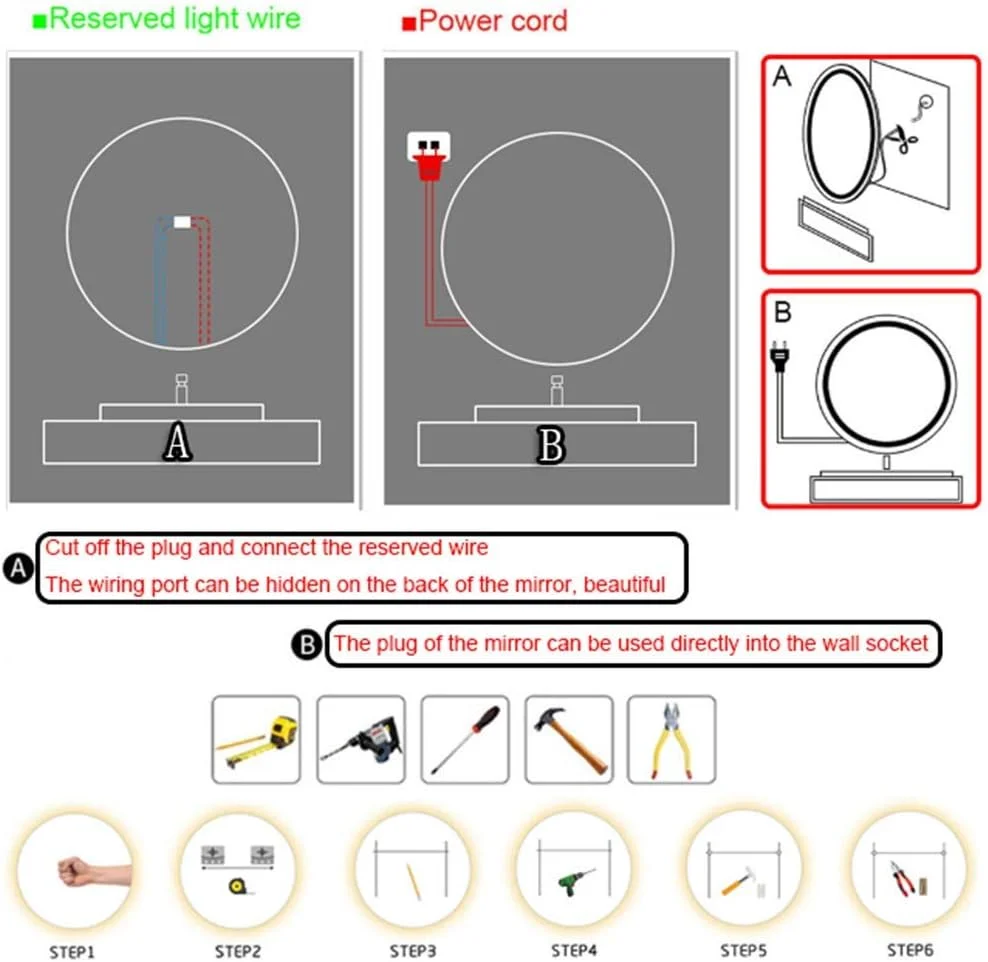 Reserved light wire

Power cord

A

B

A

B

A Cut off the plug and connect the reserved wire
The wiring port can be hidden on the back of the mirror, beautiful

B The plug of the mirror can be used directly into the wall socket

STEP1 STEP2 STEP3 STEP4 STEP5 STEP6