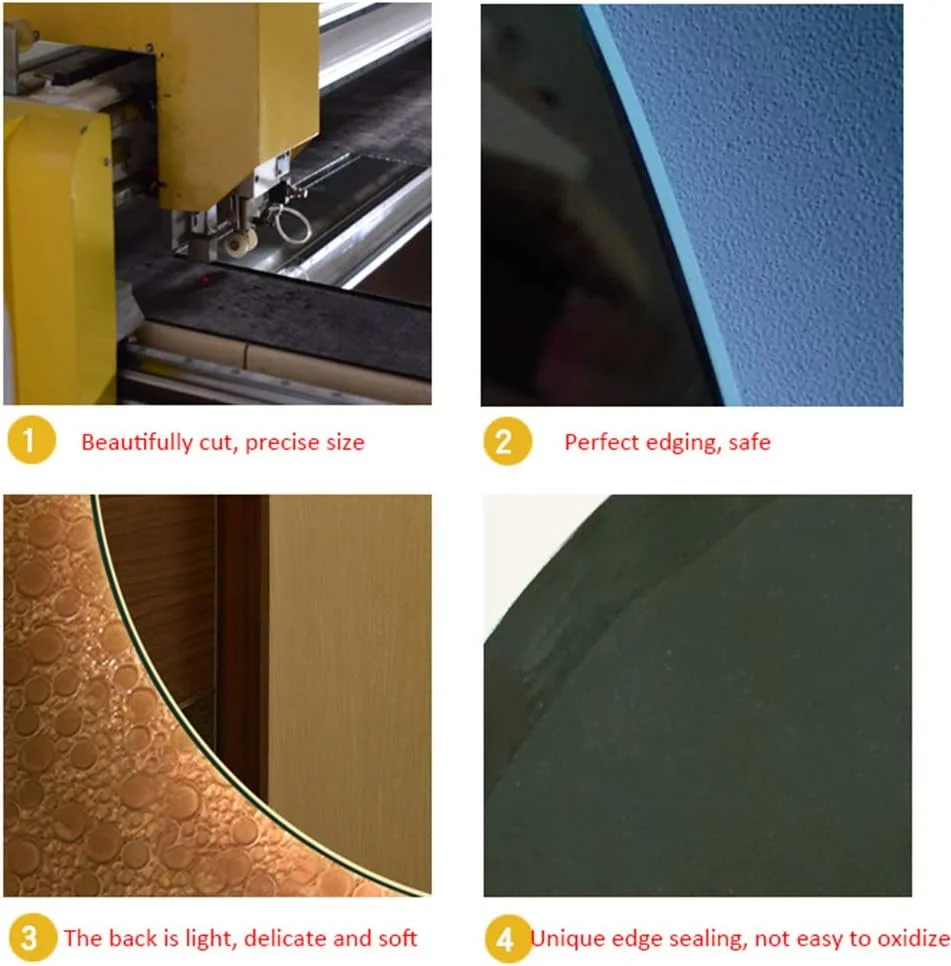 1 Beautifully cut, precise size

2 Perfect edging, safe

3 The back is light, delicate and soft

4 Unique edge sealing, not easy to oxidize