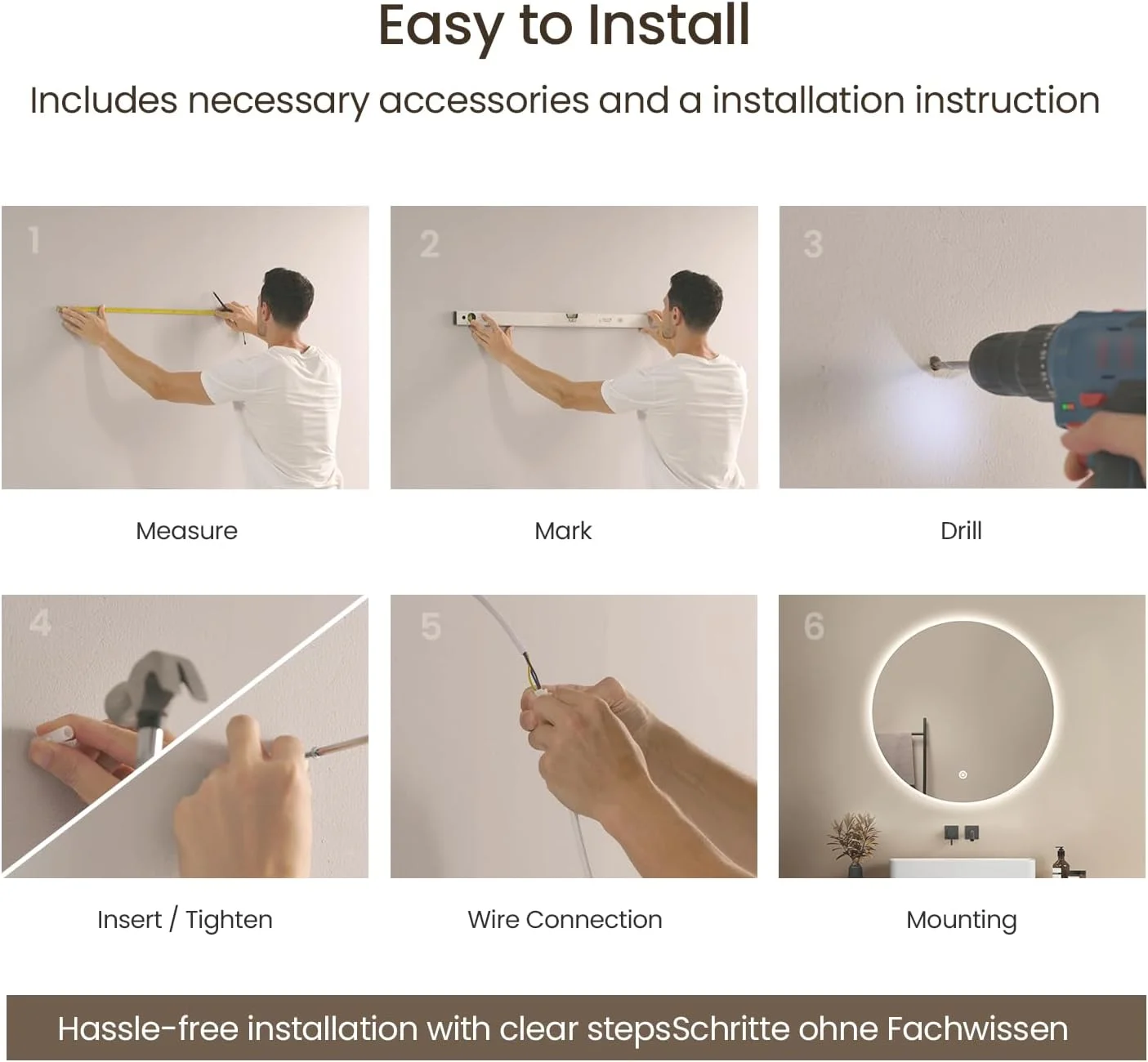 Easy to Install

Includes necessary accessories and a installation instruction

1

Measure

2

Mark

3

Drill

4

Insert / Tighten

5

Wire Connection

6

Mounting

Hassle-free installation with clear stepsSchritte ohne Fachwissen