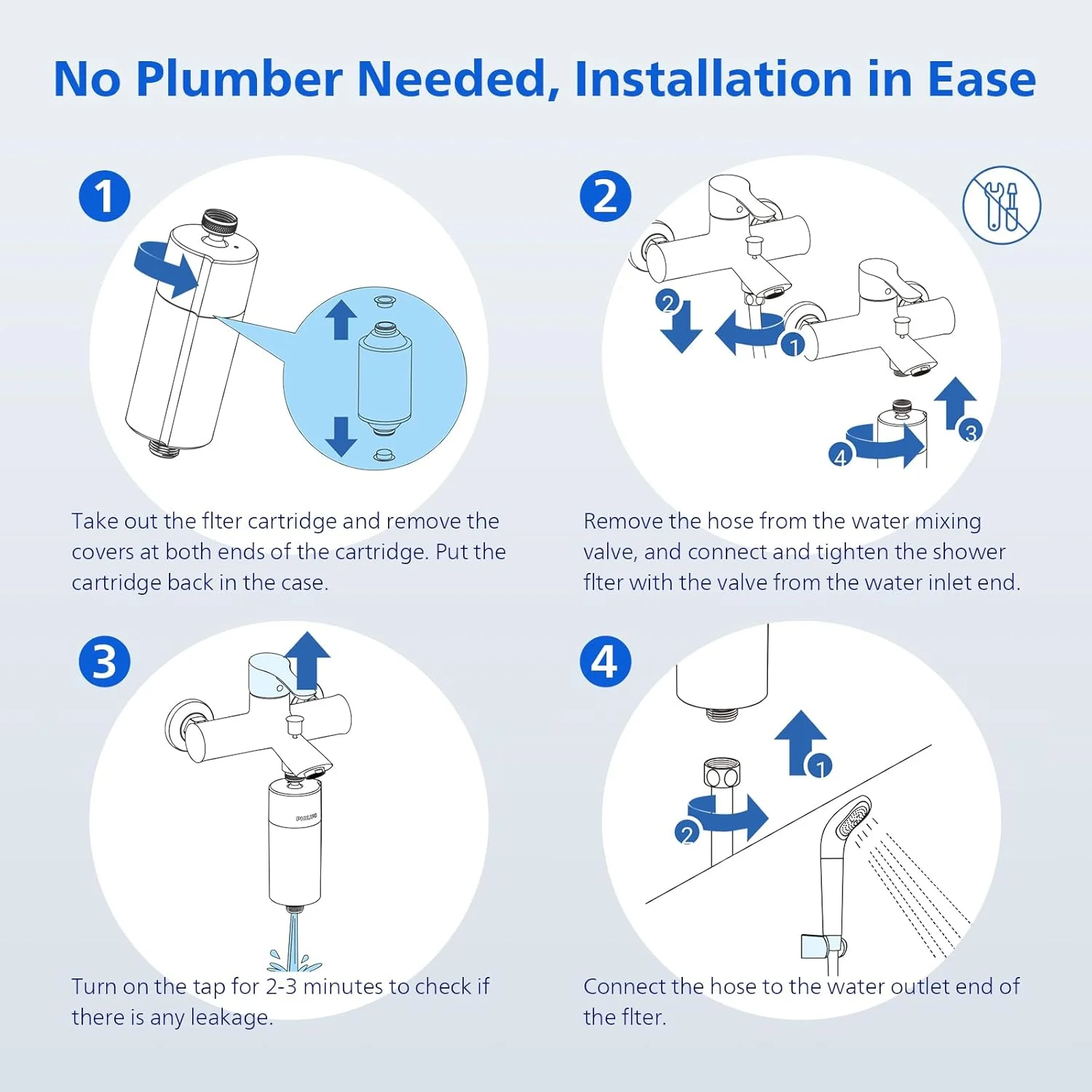 No Plumber Needed, Installation in Ease

1

Take out the flter cartridge and remove the covers at both ends of the cartridge. Put the cartridge back in the case.

2

2 1 3 4

Remove the hose from the water mixing valve, and connect and tighten the shower flter with the valve from the water inlet end.

3

PHILIPS

Turn on the tap for 2-3 minutes to check if there is any leakage.

4

1 2

Connect the hose to the water outlet end of the flter.