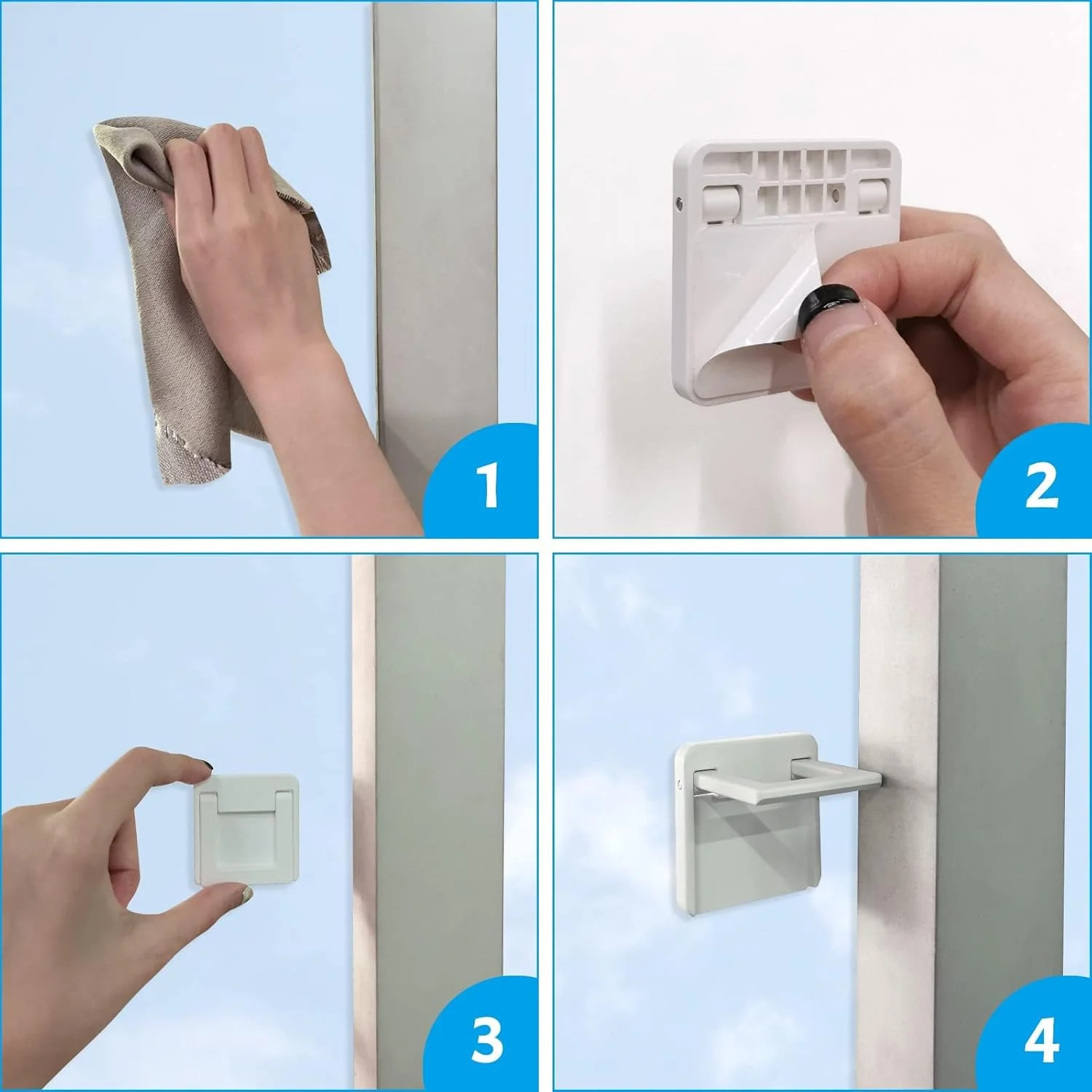 1

2

3

4