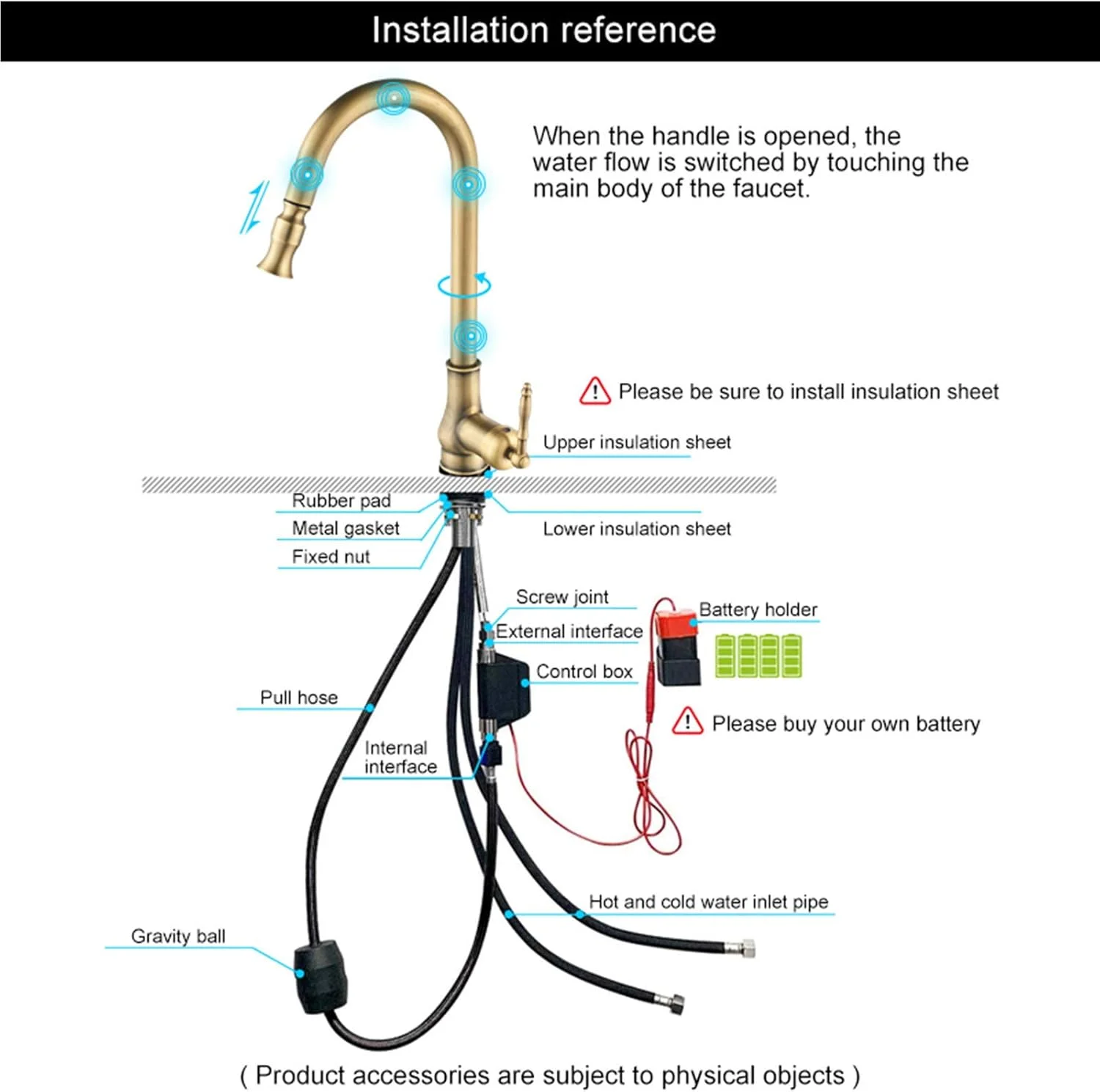 Installation reference

When the handle is opened, the water flow is switched by touching the main body of the faucet.

Please be sure to install insulation sheet

Upper insulation sheet

Rubber pad

Metal gasket

Fixed nut

Lower insulation sheet

Screw joint

External interface

Battery holder

Control box

Pull hose

Please buy your own battery

Internal interface

Hot and cold water inlet pipe

Gravity ball

( Product accessories are subject to physical objects )