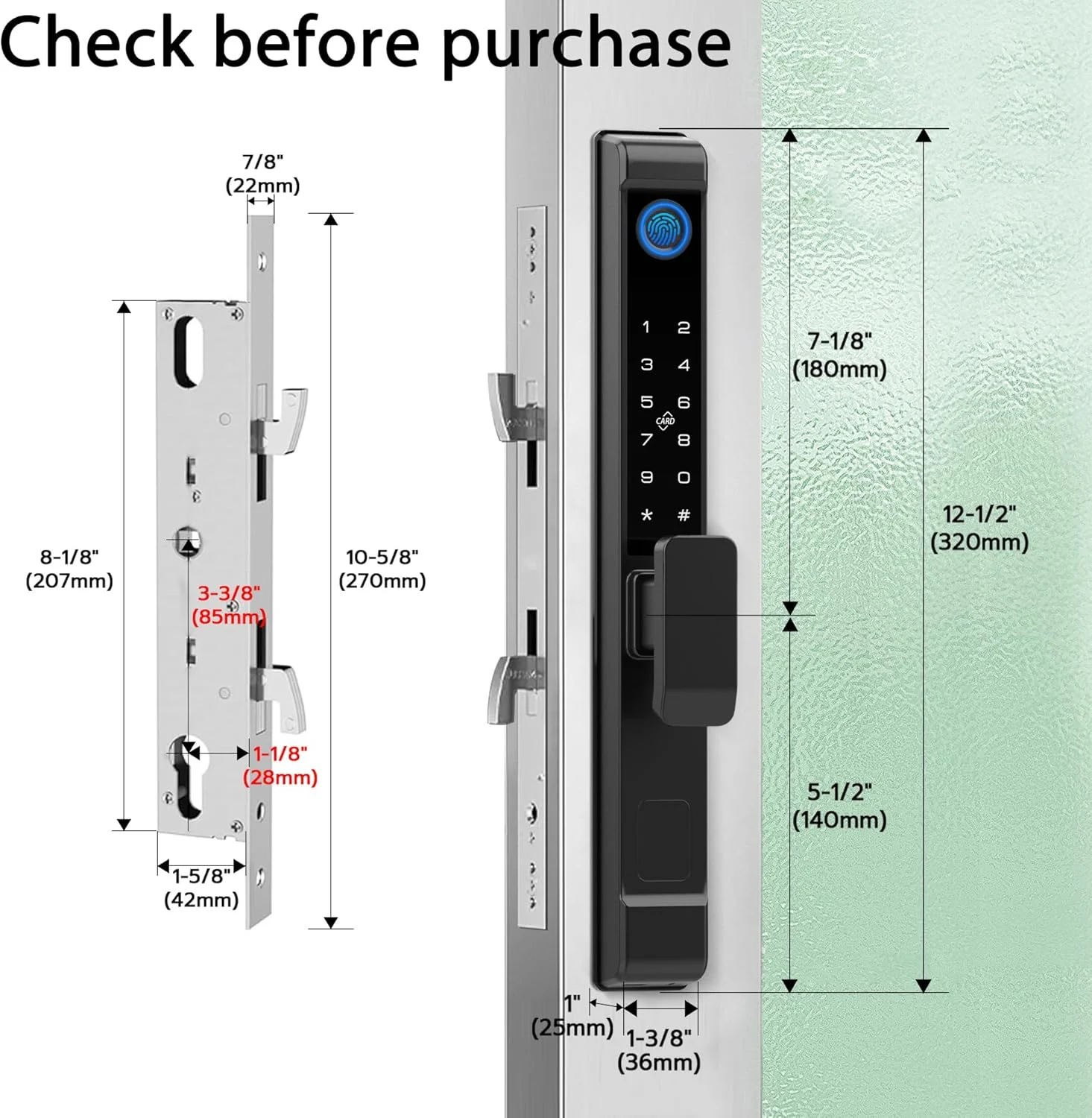 Check before purchase

7/8"
(22mm)

8-1/8"
(207mm)

3-3/8"
(85mm)

10-5/8"
(270mm)

1-1/8"
(28mm)

1-5/8"
(42mm)

1 2
3 4
5 6
CARD
7 8
9 0
* #

7-1/8"
(180mm)

12-1/2"
(320mm)

5-1/2"
(140mm)

1"
(25mm)

1-3/8"
(36mm)