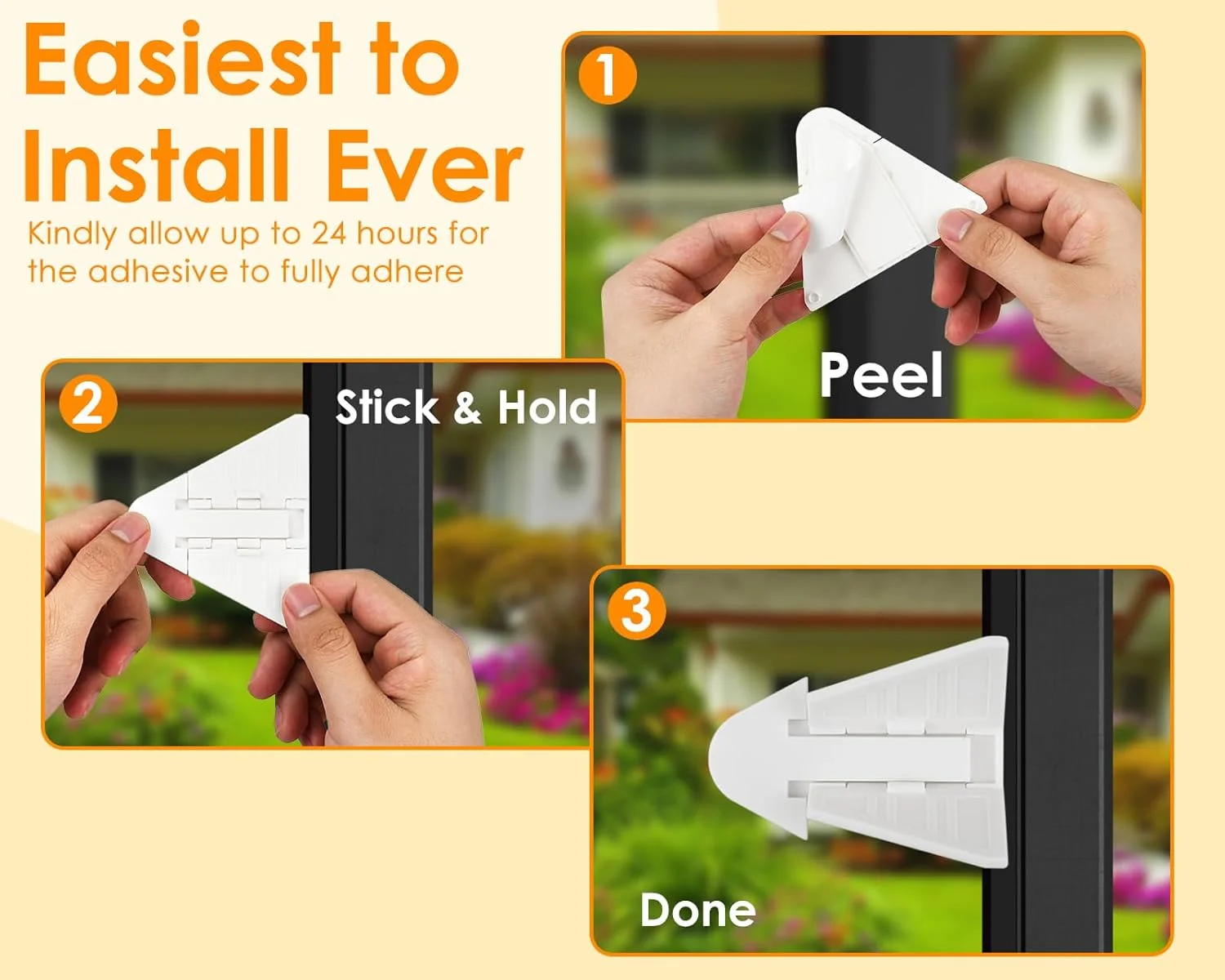 Easiest to Install Ever

Kindly allow up to 24 hours for the adhesive to fully adhere

1

Peel

2

Stick & Hold

3

Done