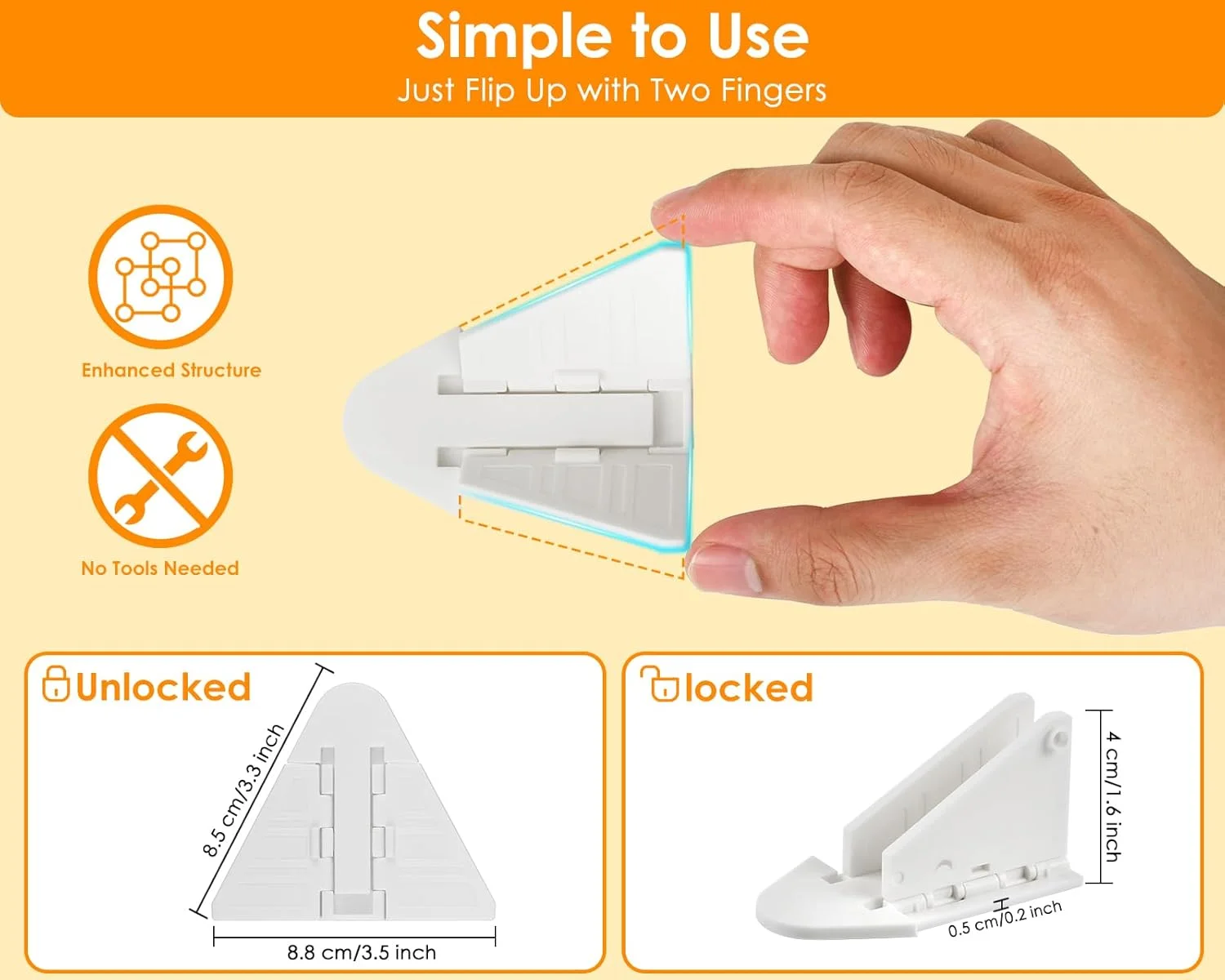 Simple to Use
Just Flip Up with Two Fingers

Enhanced Structure

No Tools Needed

Unlocked

8.5 cm/3.3 inch

8.8 cm/3.5 inch

locked

4 cm/1.6 inch

0.5 cm/0.2 inch