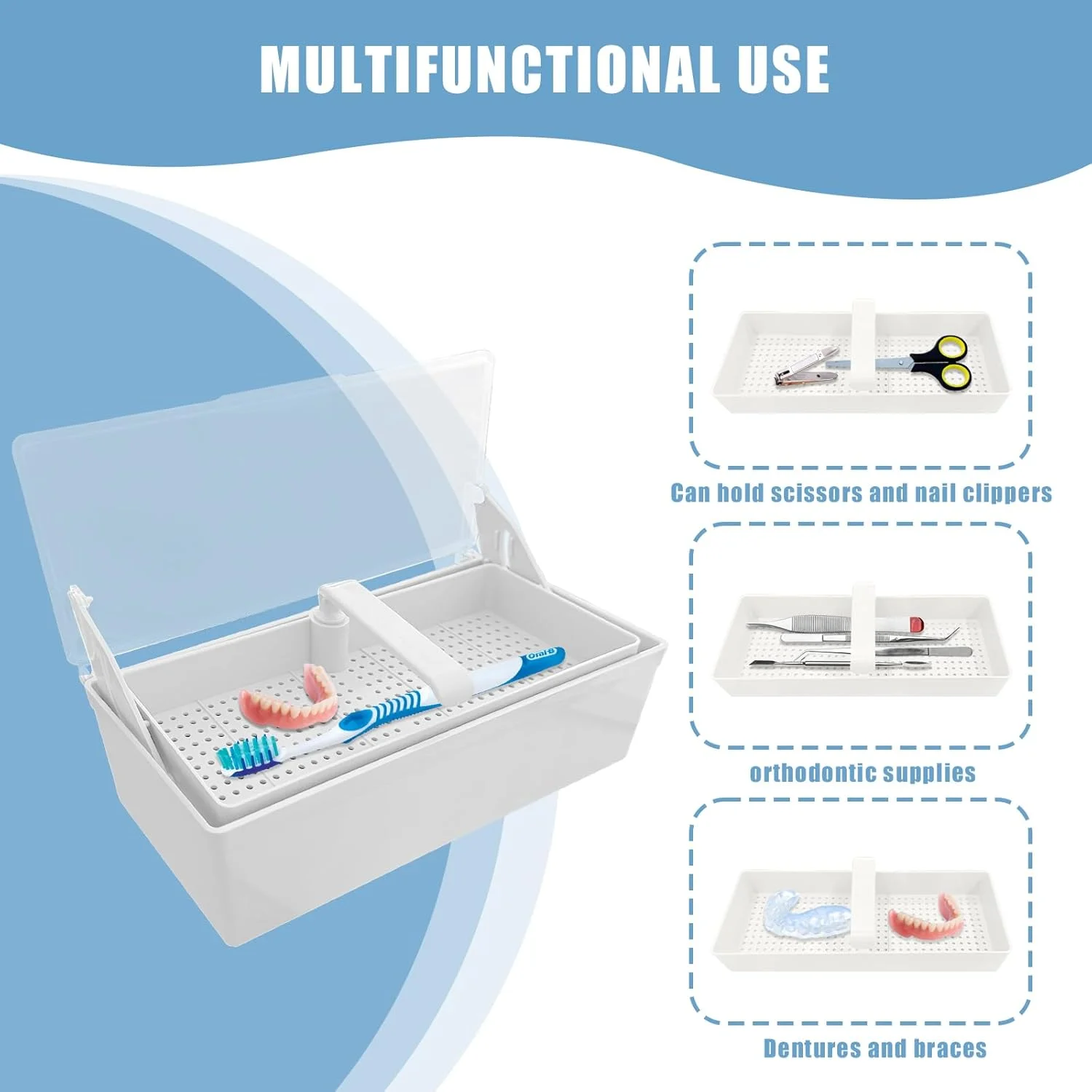 MULTIFUNCTIONAL USE

Oral-B

Can hold scissors and nail clippers

orthodontic supplies

Dentures and braces