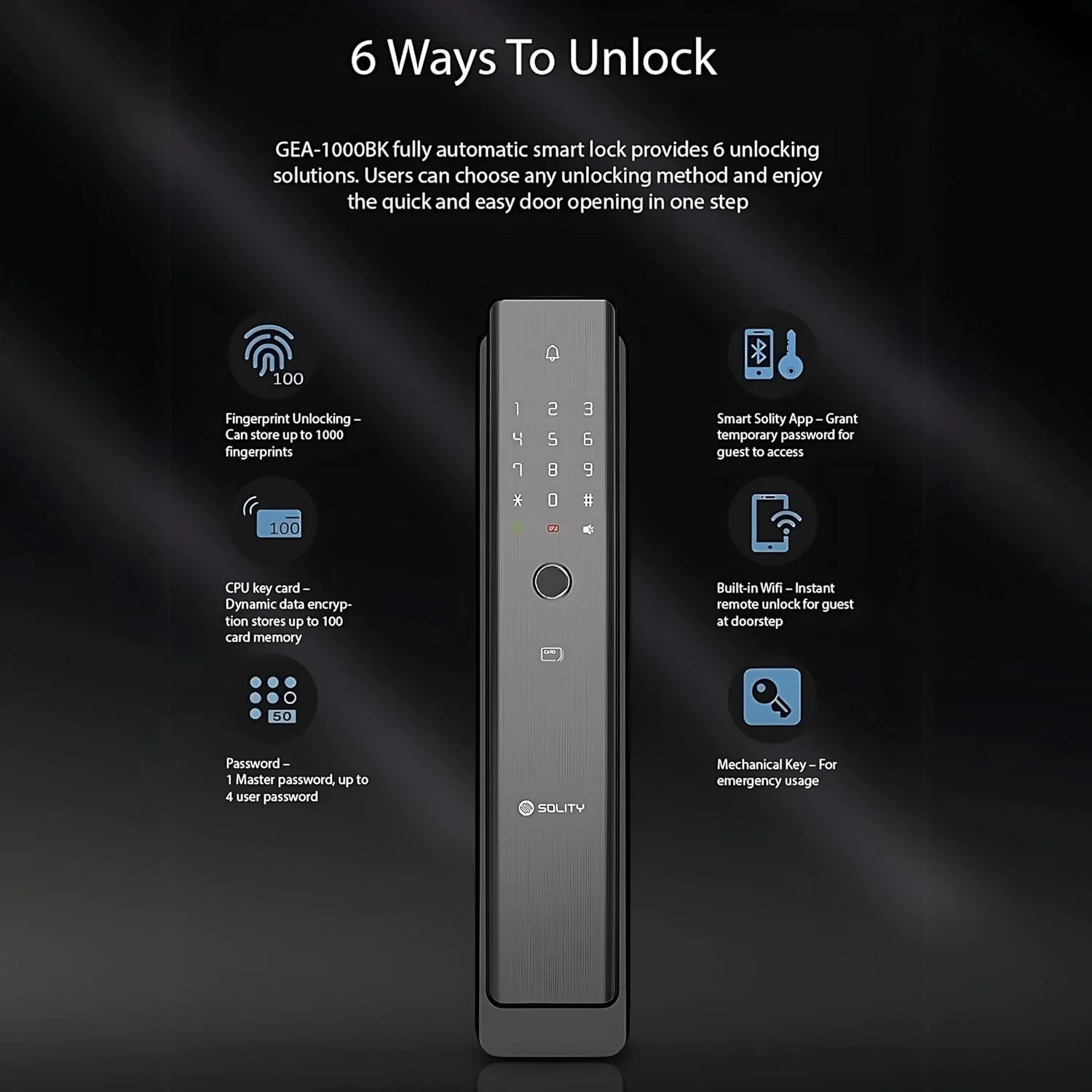 6 Ways To Unlock

GEA-1000BK fully automatic smart lock provides 6 unlocking solutions. Users can choose any unlocking method and enjoy the quick and easy door opening in one step

100

Fingerprint Unlocking – Can store up to 1000 fingerprints

100

CPU key card – Dynamic data encryption stores up to 100 card memory

50

Password – 1 Master password, up to 4 user password

1 2 3
4 5 6
7 8 9
* 0 #

CARD

SOLITY

Smart Solity App – Grant temporary password for guest to access

Built-in Wifi – Instant remote unlock for guest at doorstep

Mechanical Key – For emergency usage