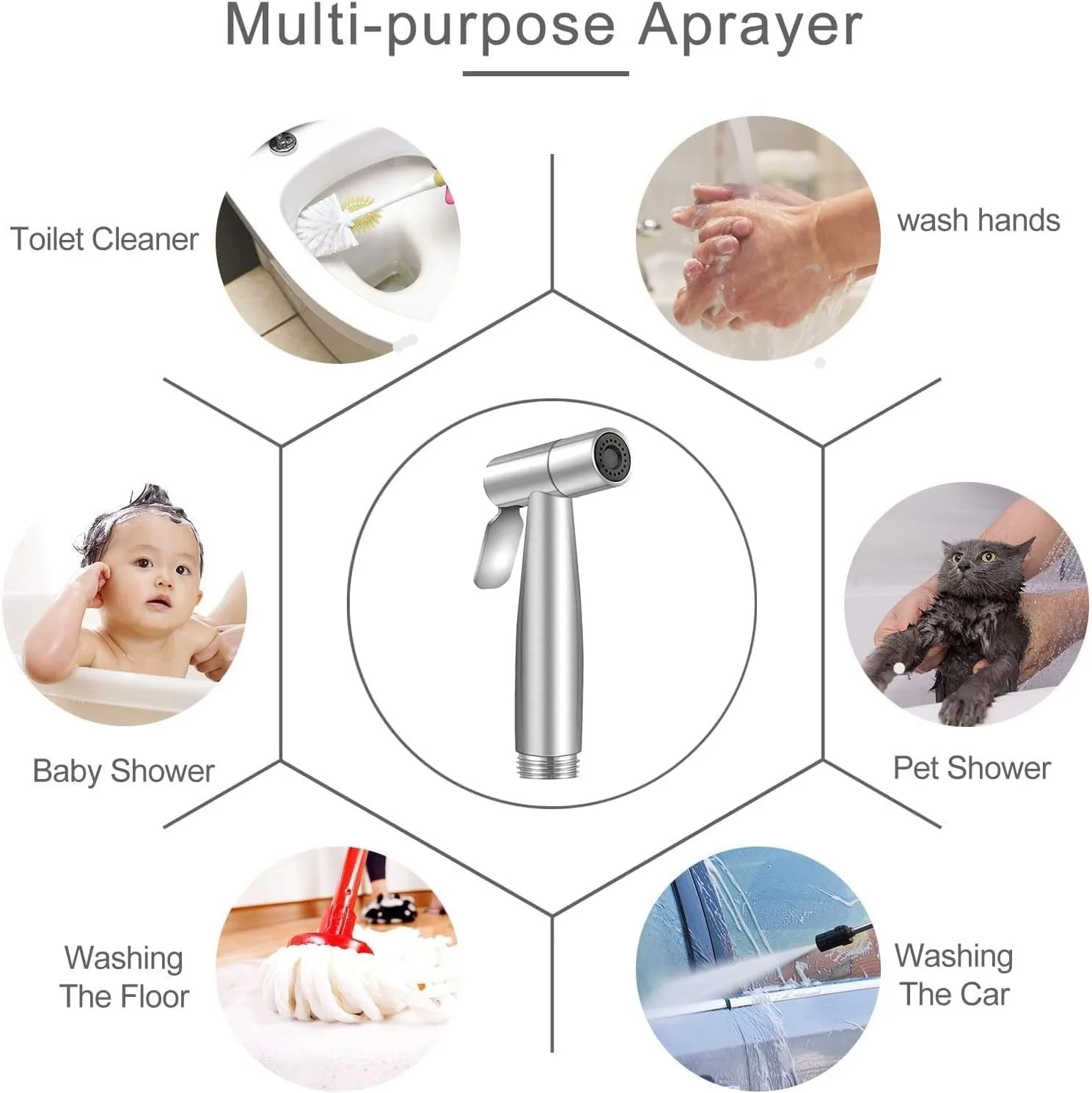 Multi-purpose Aprayer

Toilet Cleaner

wash hands

Baby Shower

Pet Shower

Washing The Floor

Washing The Car