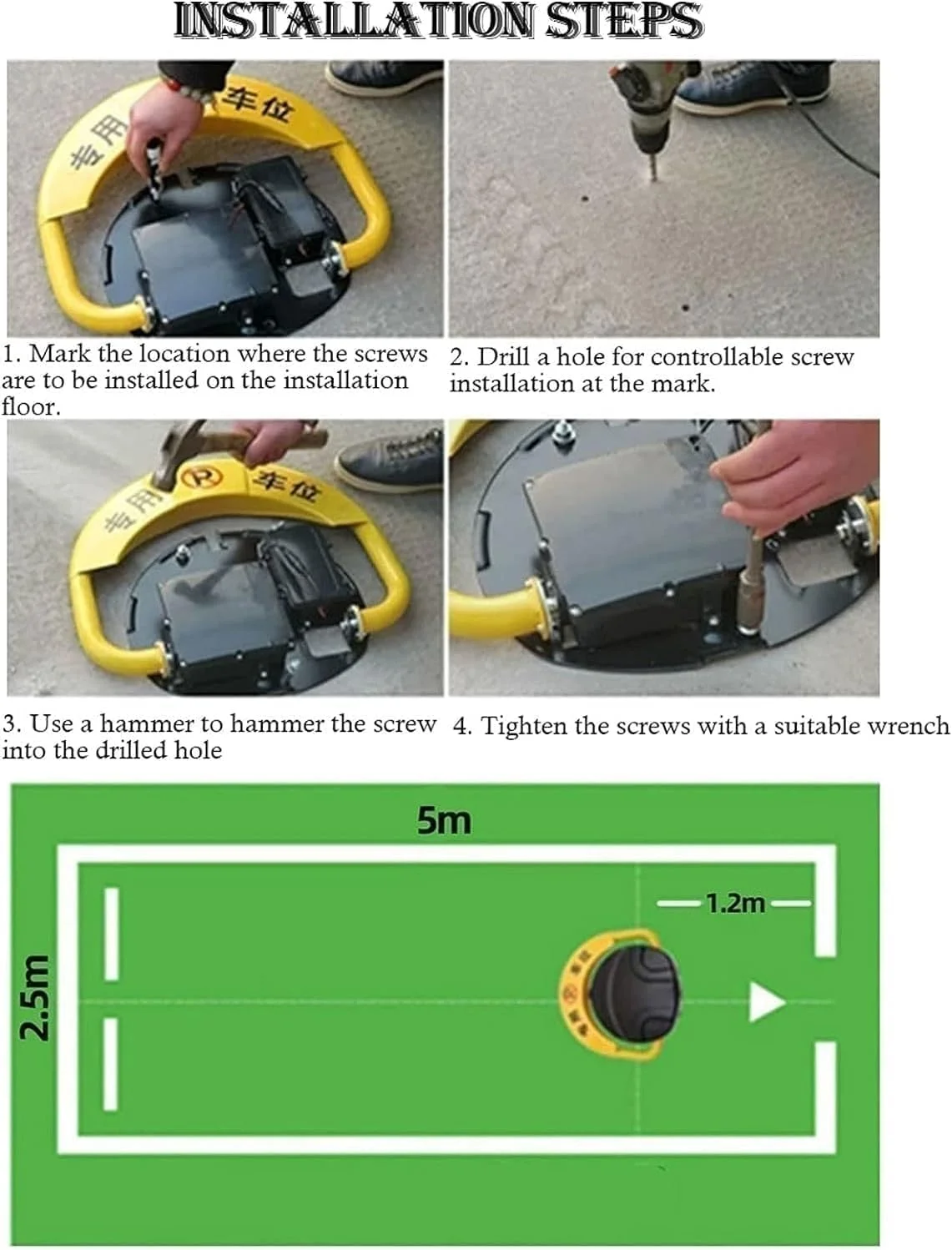 INSTALLATION STEPS

专用 车位

1. Mark the location where the screws are to be installed on the installation floor.

2. Drill a hole for controllable screw installation at the mark.

专用 P 车位

3. Use a hammer to hammer the screw into the drilled hole

4. Tighten the screws with a suitable wrench

5m

1.2m

2.5m