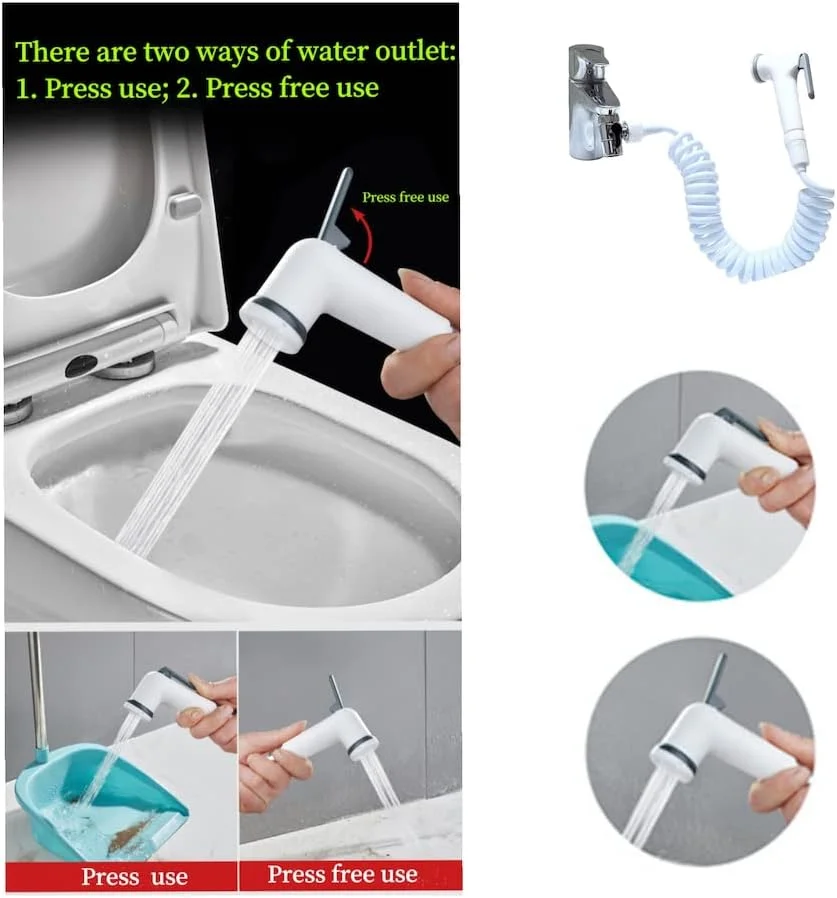 There are two ways of water outlet:
1. Press use; 2. Press free use

Press free use

Press use

Press free use