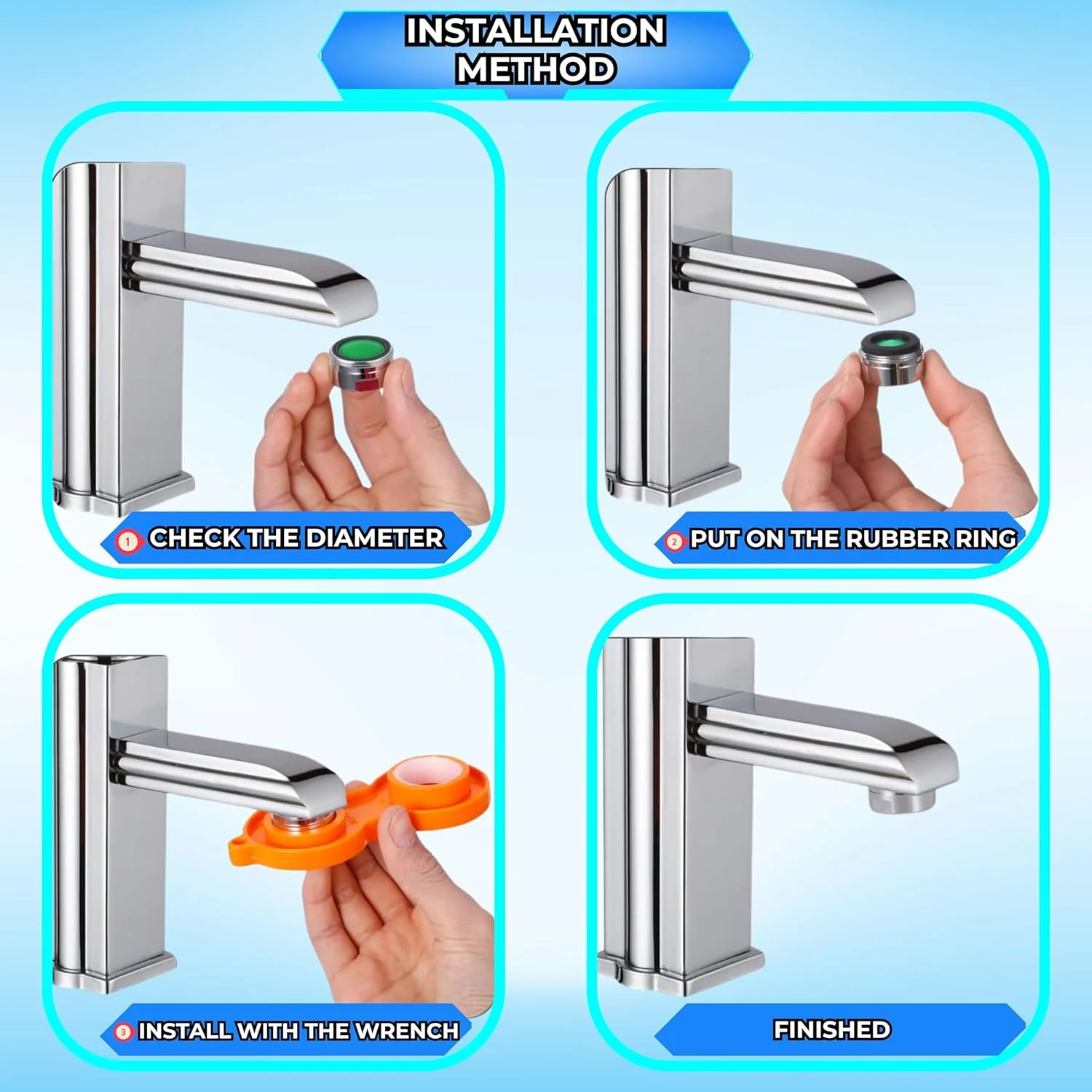 INSTALLATION METHOD

1 CHECK THE DIAMETER

2 PUT ON THE RUBBER RING

3 INSTALL WITH THE WRENCH

FINISHED