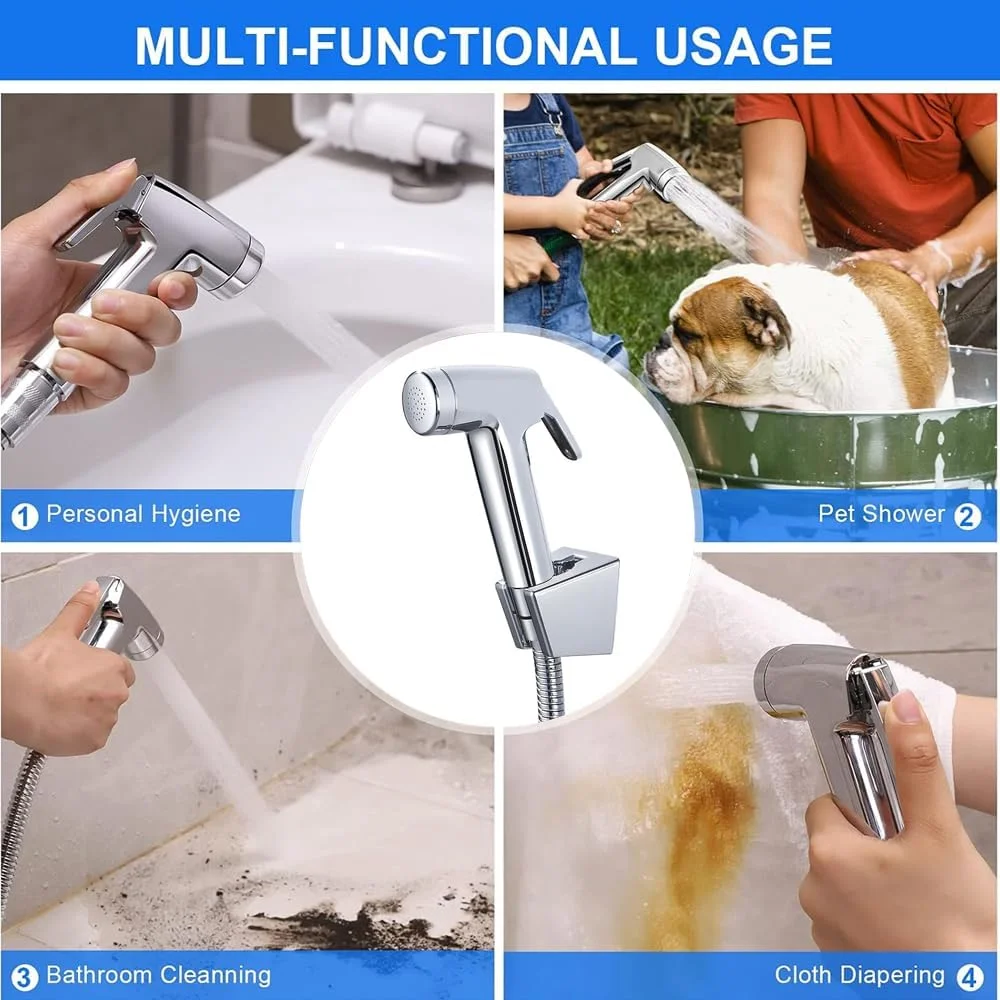 MULTI-FUNCTIONAL USAGE

1 Personal Hygiene

Pet Shower 2

3 Bathroom Cleanning

Cloth Diapering 4