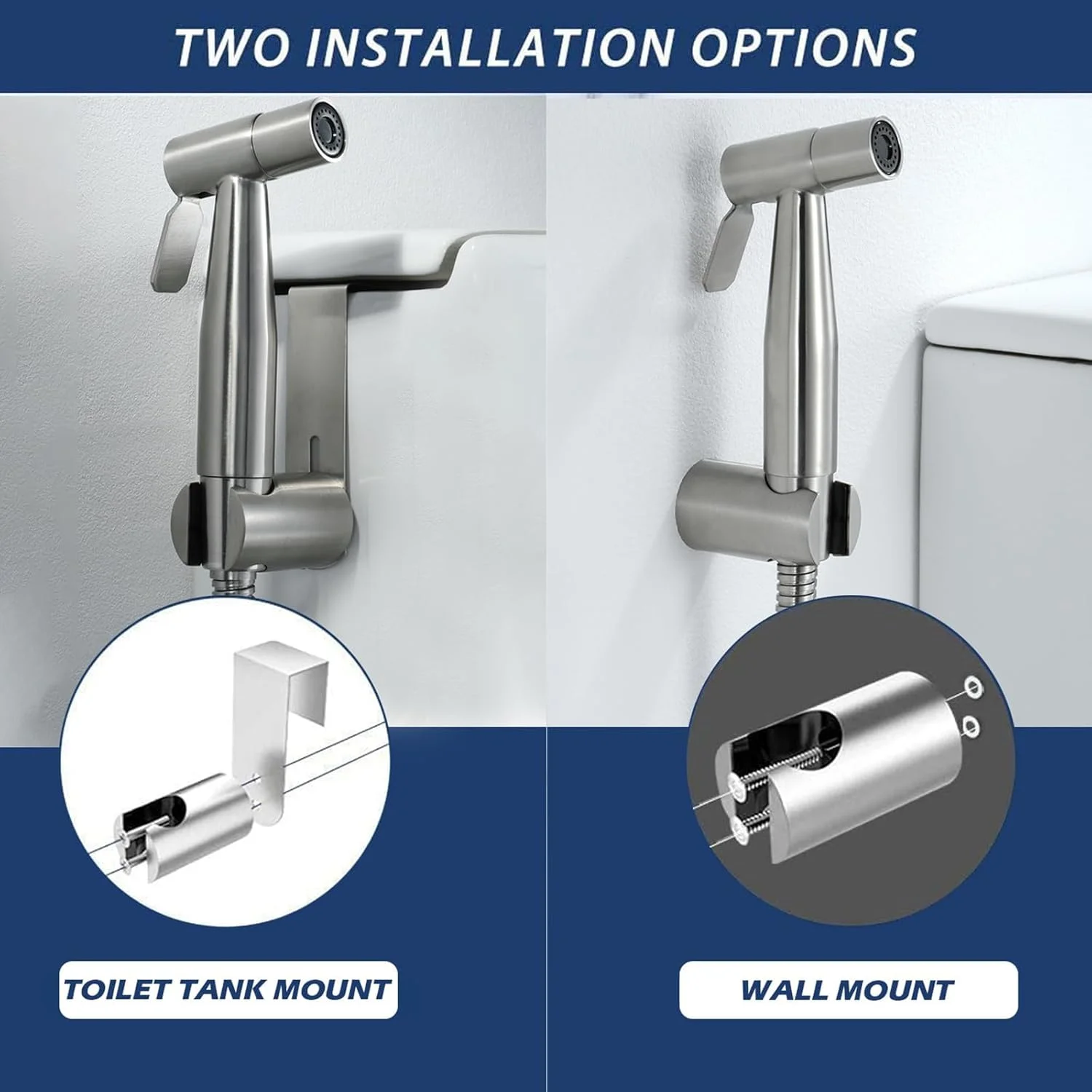 TWO INSTALLATION OPTIONS

TOILET TANK MOUNT

WALL MOUNT