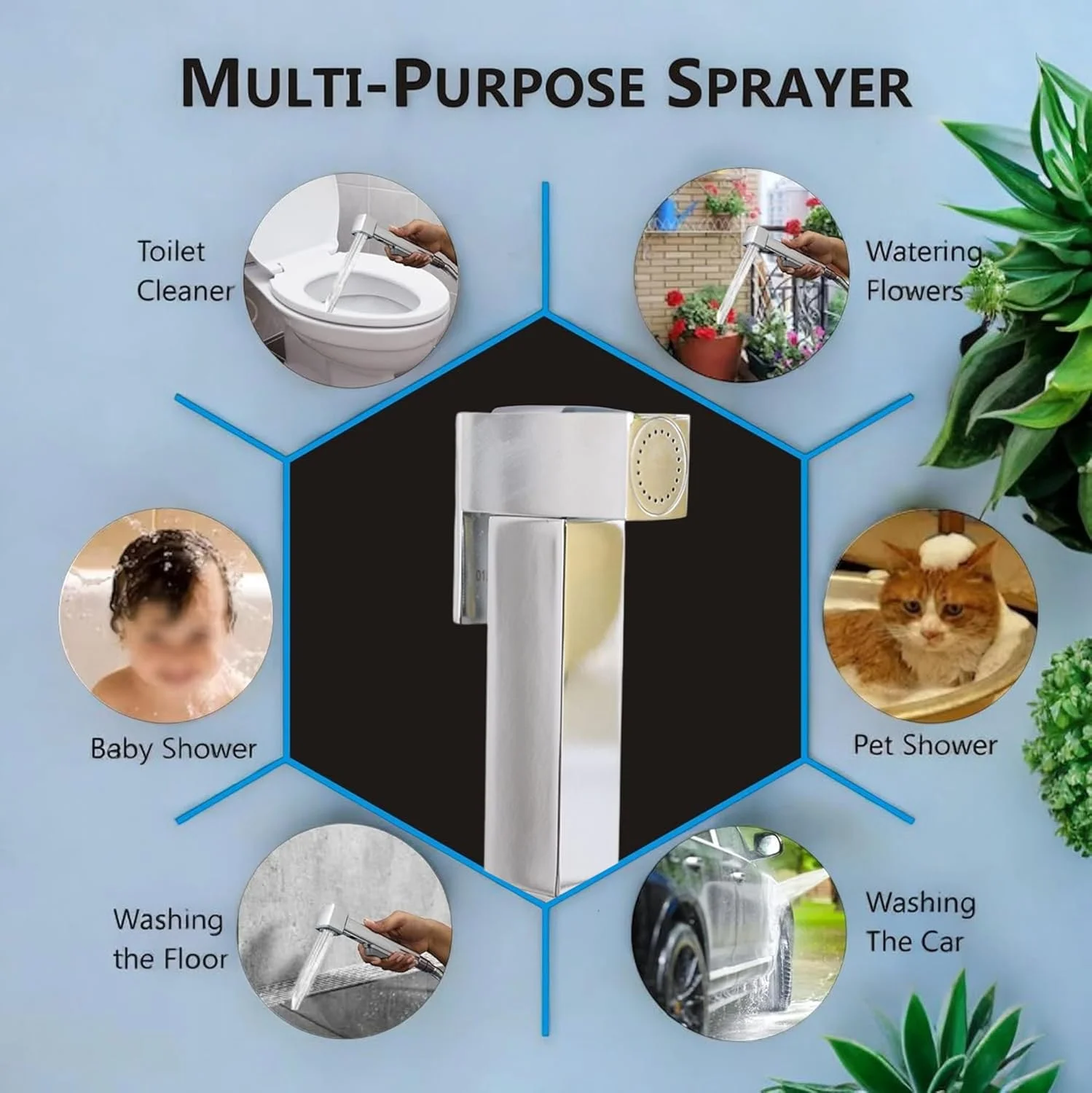 MULTI-PURPOSE SPRAYER

Toilet Cleaner

Watering Flowers

Baby Shower

Pet Shower

Washing the Floor

Washing The Car