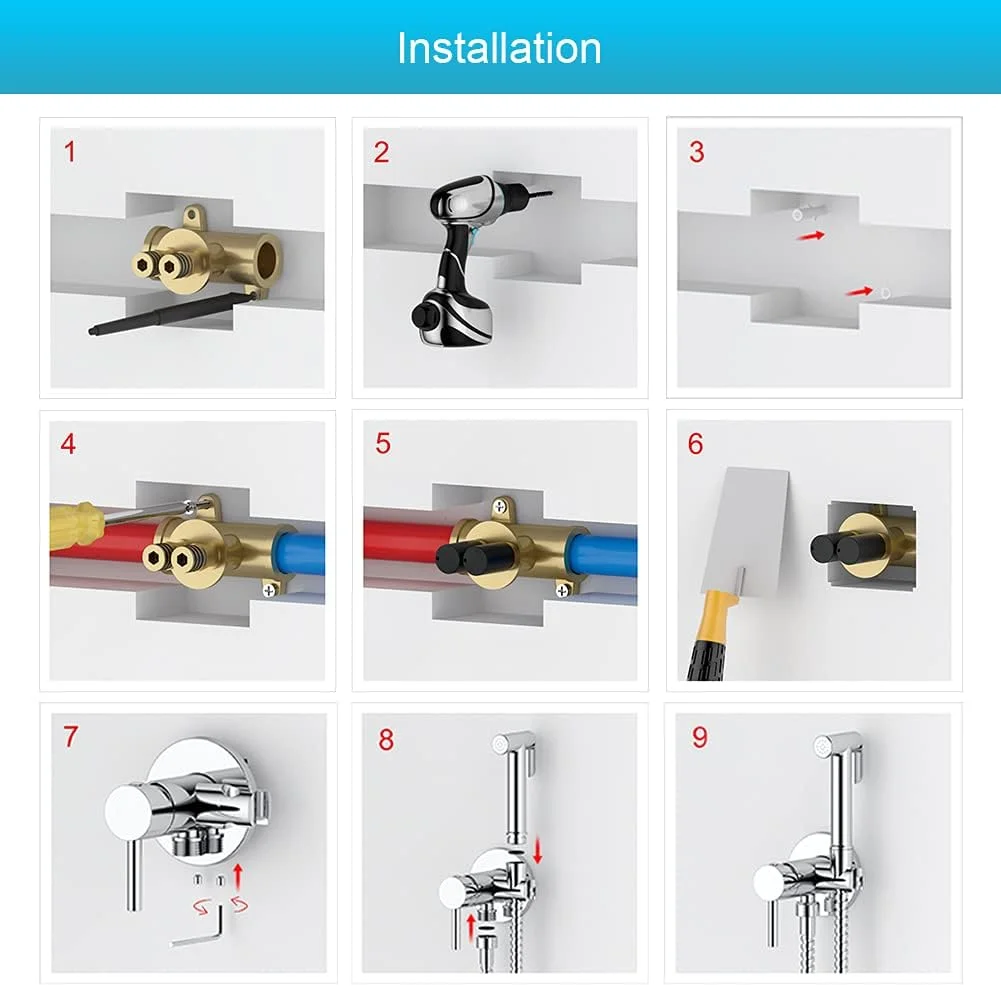 Installation

1

2

3

4

5

6

7

8

9