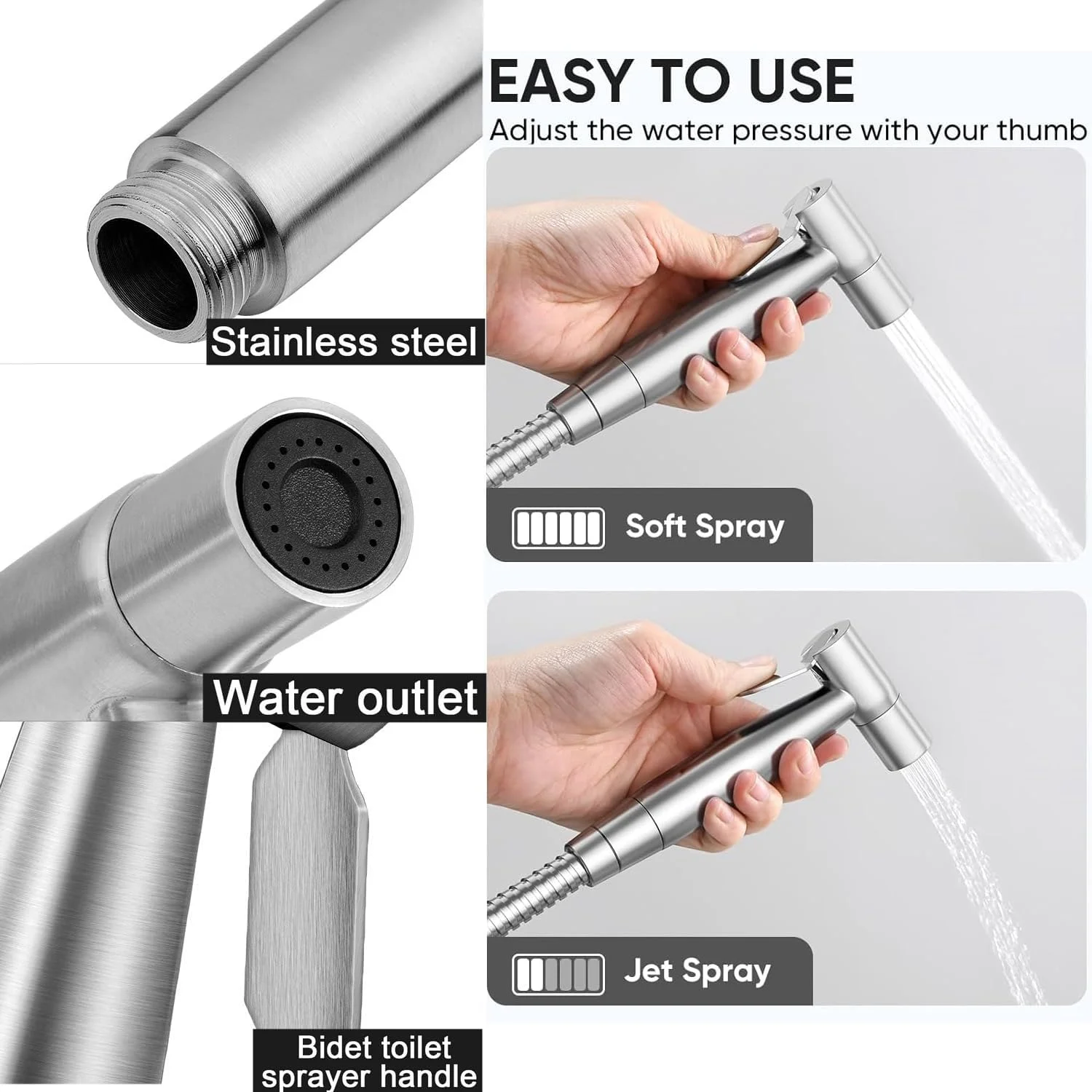 Stainless steel

Water outlet

Bidet toilet sprayer handle

EASY TO USE

Adjust the water pressure with your thumb

Soft Spray

Jet Spray