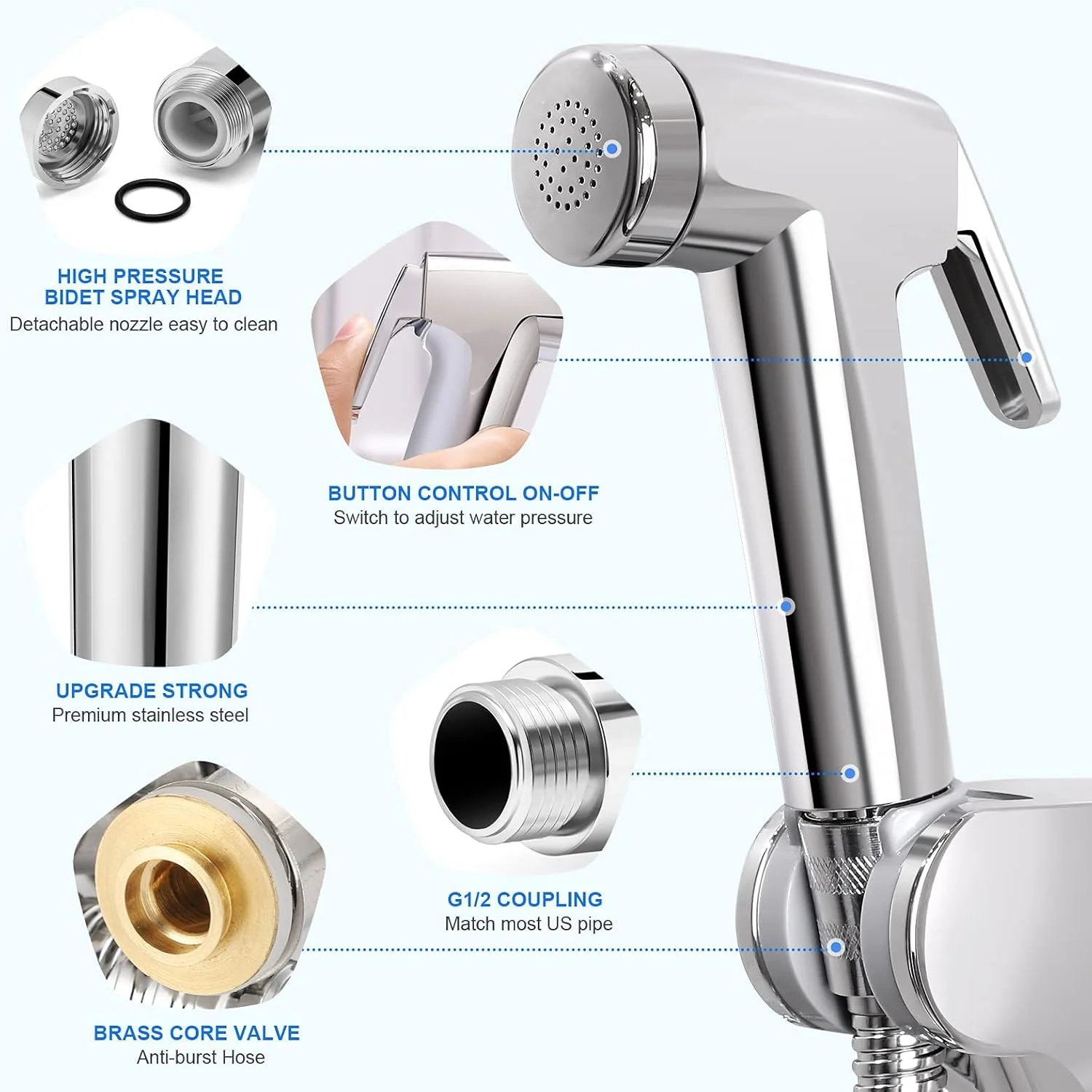 HIGH PRESSURE
BIDET SPRAY HEAD
Detachable nozzle easy to clean

BUTTON CONTROL ON-OFF
Switch to adjust water pressure

UPGRADE STRONG
Premium stainless steel

G1/2 COUPLING
Match most US pipe

BRASS CORE VALVE
Anti-burst Hose