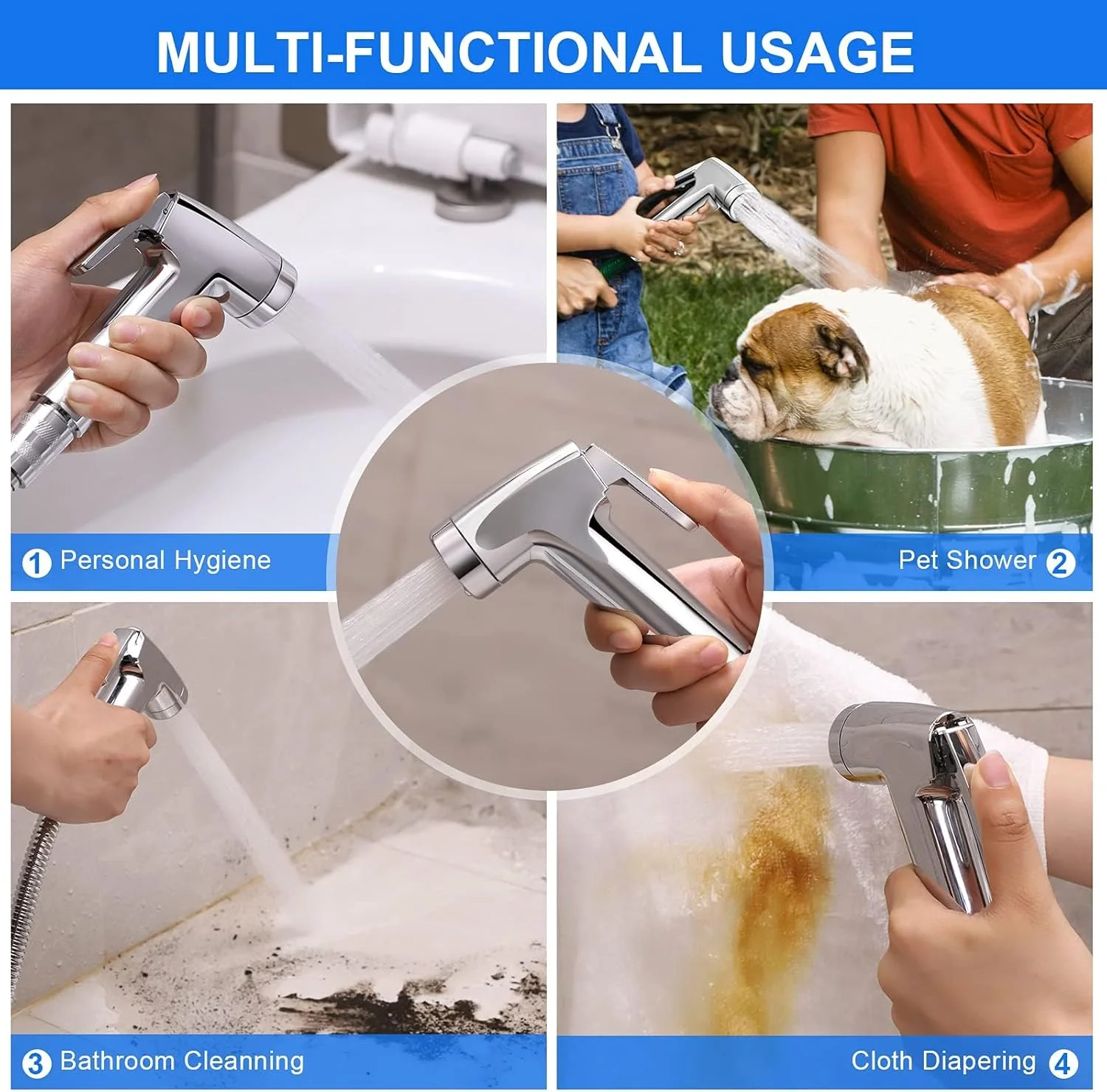 MULTI-FUNCTIONAL USAGE

1 Personal Hygiene

Pet Shower 2

3 Bathroom Cleanning

Cloth Diapering 4