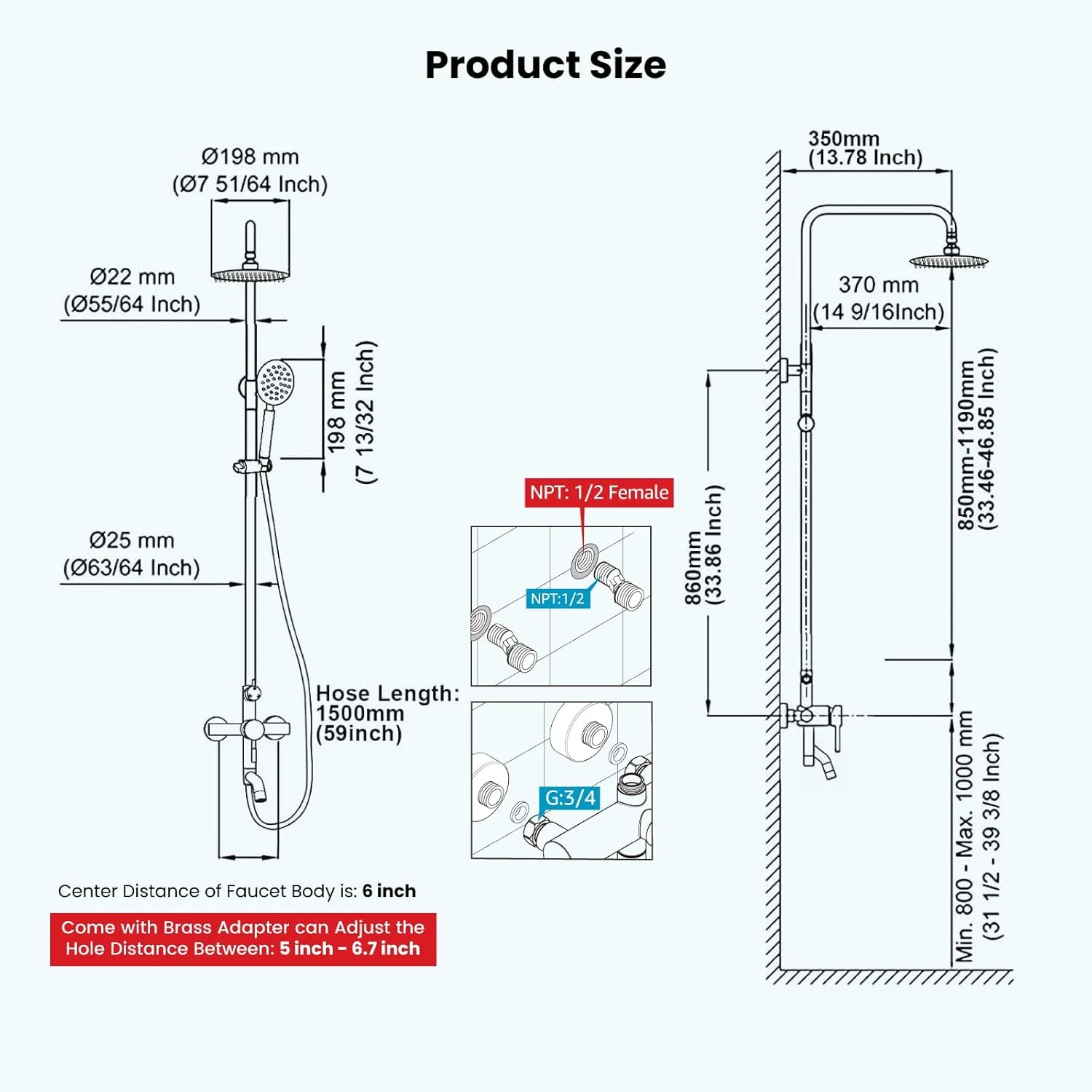 Product Size

Ø198 mm
(Ø7 51/64 Inch)

Ø22 mm
(Ø55/64 Inch)

198 mm
(7 13/32 Inch)

Ø25 mm
(Ø63/64 Inch)

Hose Length:
1500mm
(59inch)

Center Distance of Faucet Body is: 6 inch

Come with Brass Adapter can Adjust the Hole Distance Between: 5 inch - 6.7 inch

NPT: 1/2 Female

NPT:1/2

G:3/4

350mm
(13.78 Inch)

370 mm
(14 9/16Inch)

860mm
(33.86 Inch)

850mm-1190mm
(33.46-46.85 Inch)

Min. 800 - Max. 1000 mm
(31 1/2 - 39 3/8 Inch)