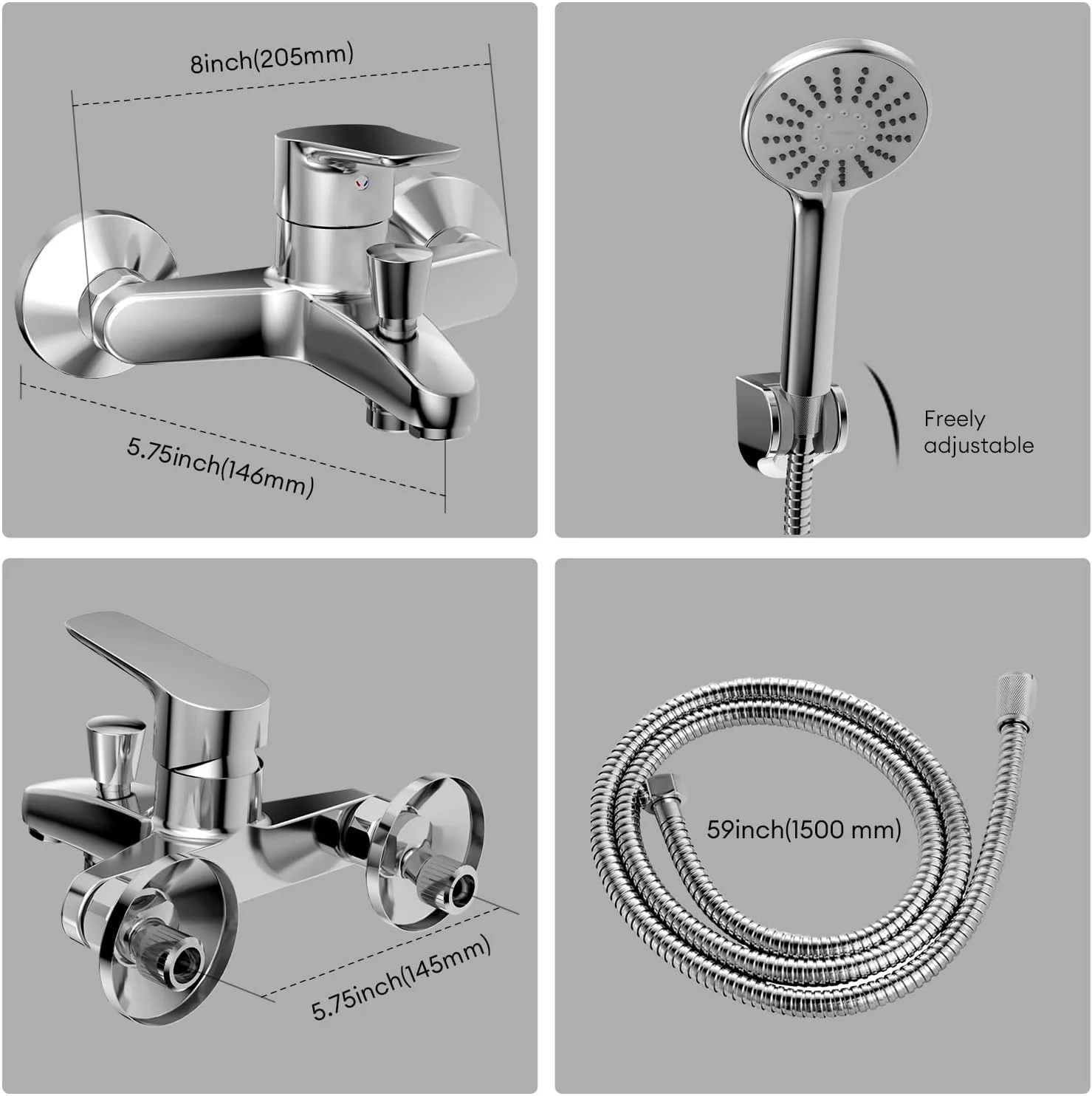 8inch(205mm)

5.75inch(146mm)

Freely adjustable

5.75inch(145mm)

59inch(1500 mm)