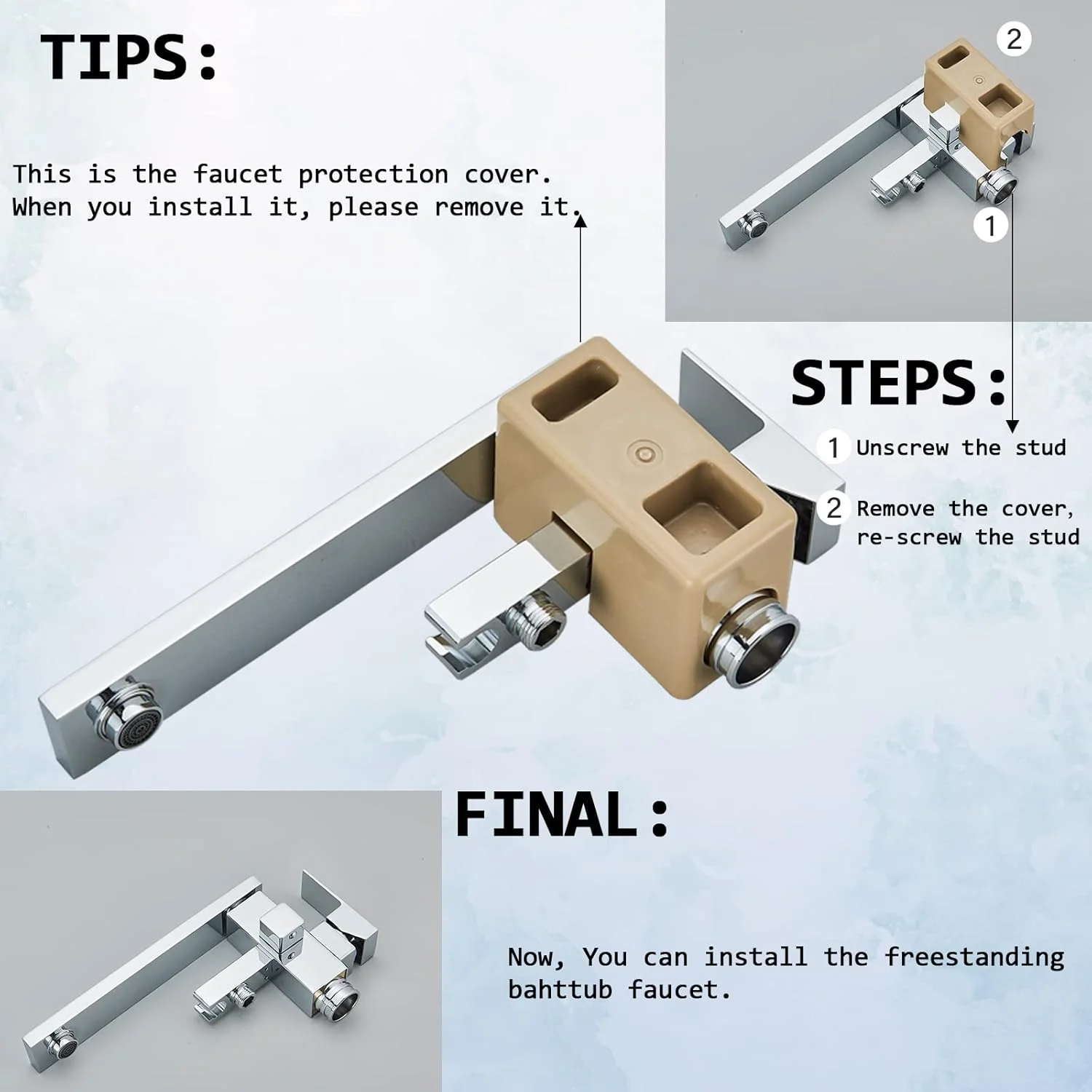 TIPS:

This is the faucet protection cover. When you install it, please remove it.

2

1

STEPS:

1 Unscrew the stud

2 Remove the cover, re-screw the stud

FINAL:

Now, You can install the freestanding bahttub faucet.