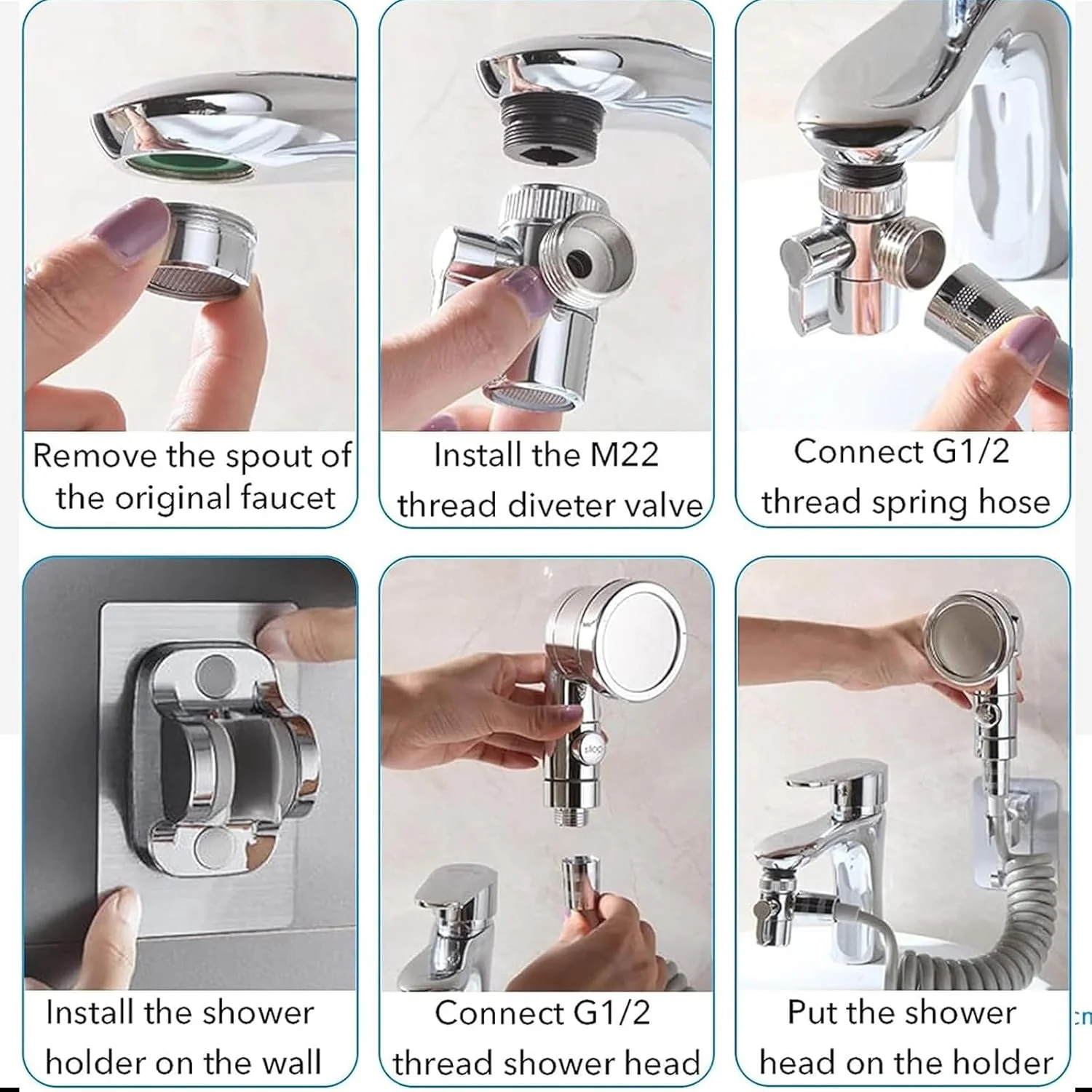 Remove the spout of the original faucet

Install the M22 thread diveter valve

Connect G1/2 thread spring hose

Install the shower holder on the wall

stop

Connect G1/2 thread shower head

Put the shower head on the holder