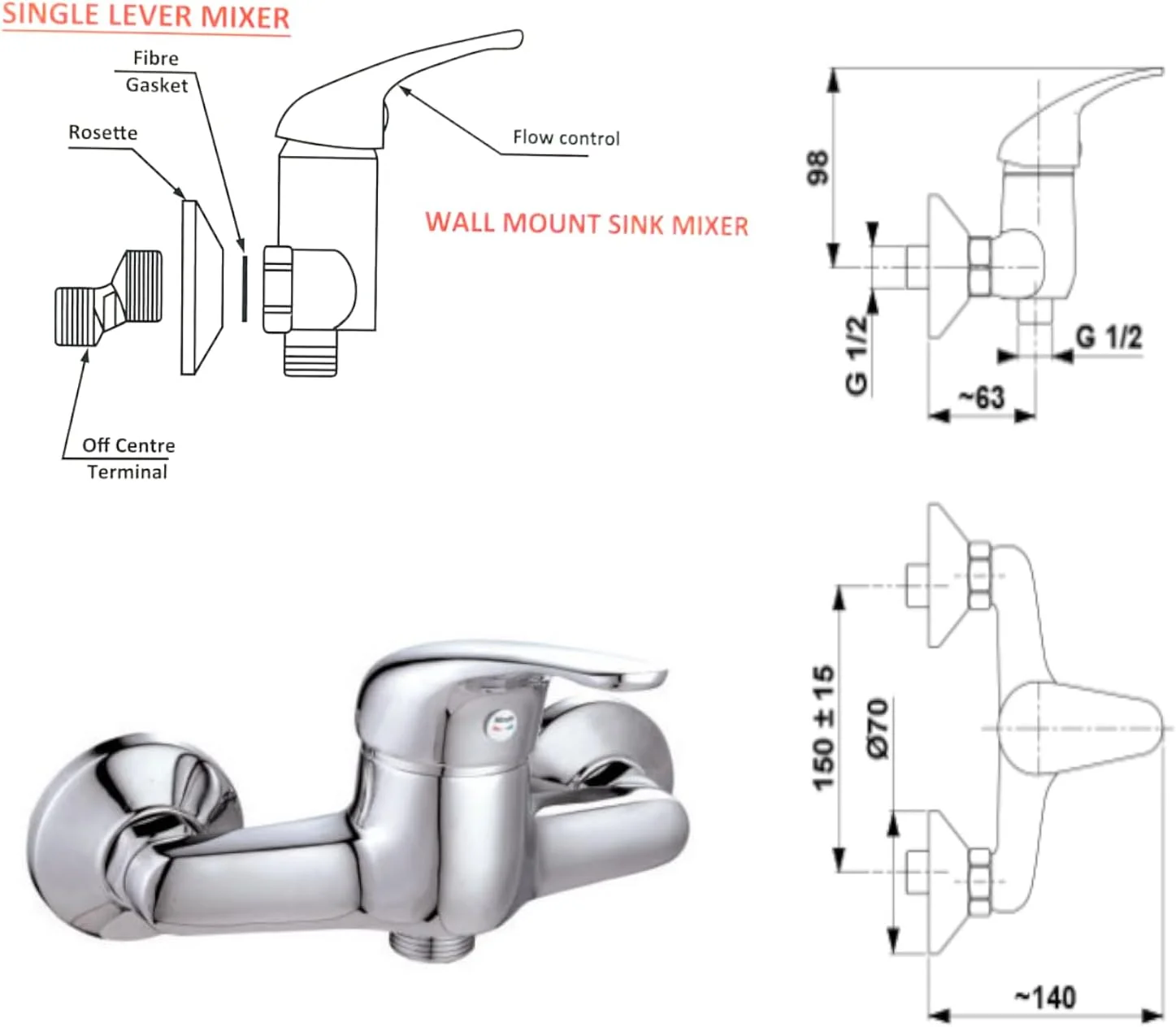 SINGLE LEVER MIXER

Fibre Gasket

Rosette

Flow control

WALL MOUNT SINK MIXER

Off Centre Terminal

98

G 1/2

G 1/2

~63

150 ± 15

Ø70

~140