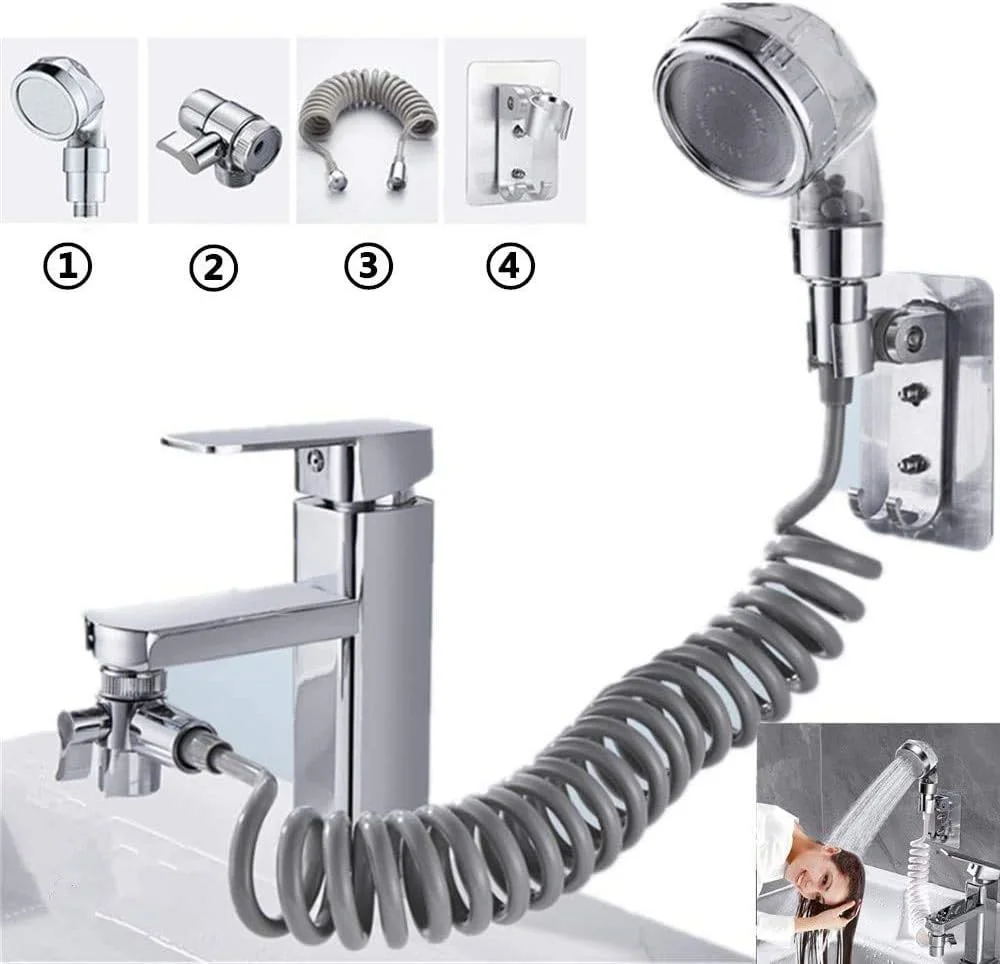 ①
②
③
④