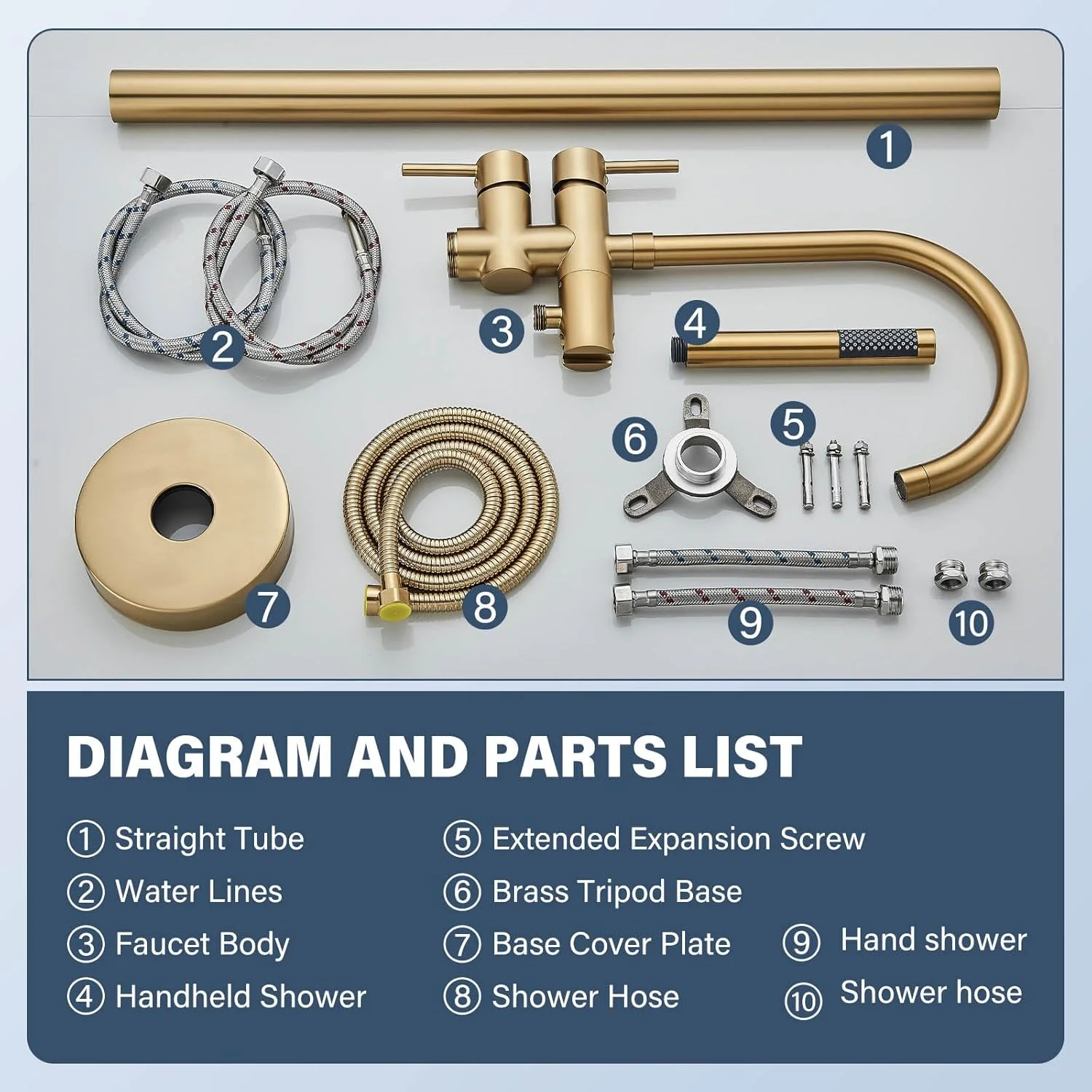 1
2
3
4
5
6
7
8
9
10

DIAGRAM AND PARTS LIST

① Straight Tube
② Water Lines
③ Faucet Body
④ Handheld Shower

⑤ Extended Expansion Screw
⑥ Brass Tripod Base
⑦ Base Cover Plate
⑧ Shower Hose

⑨ Hand shower
⑩ Shower hose