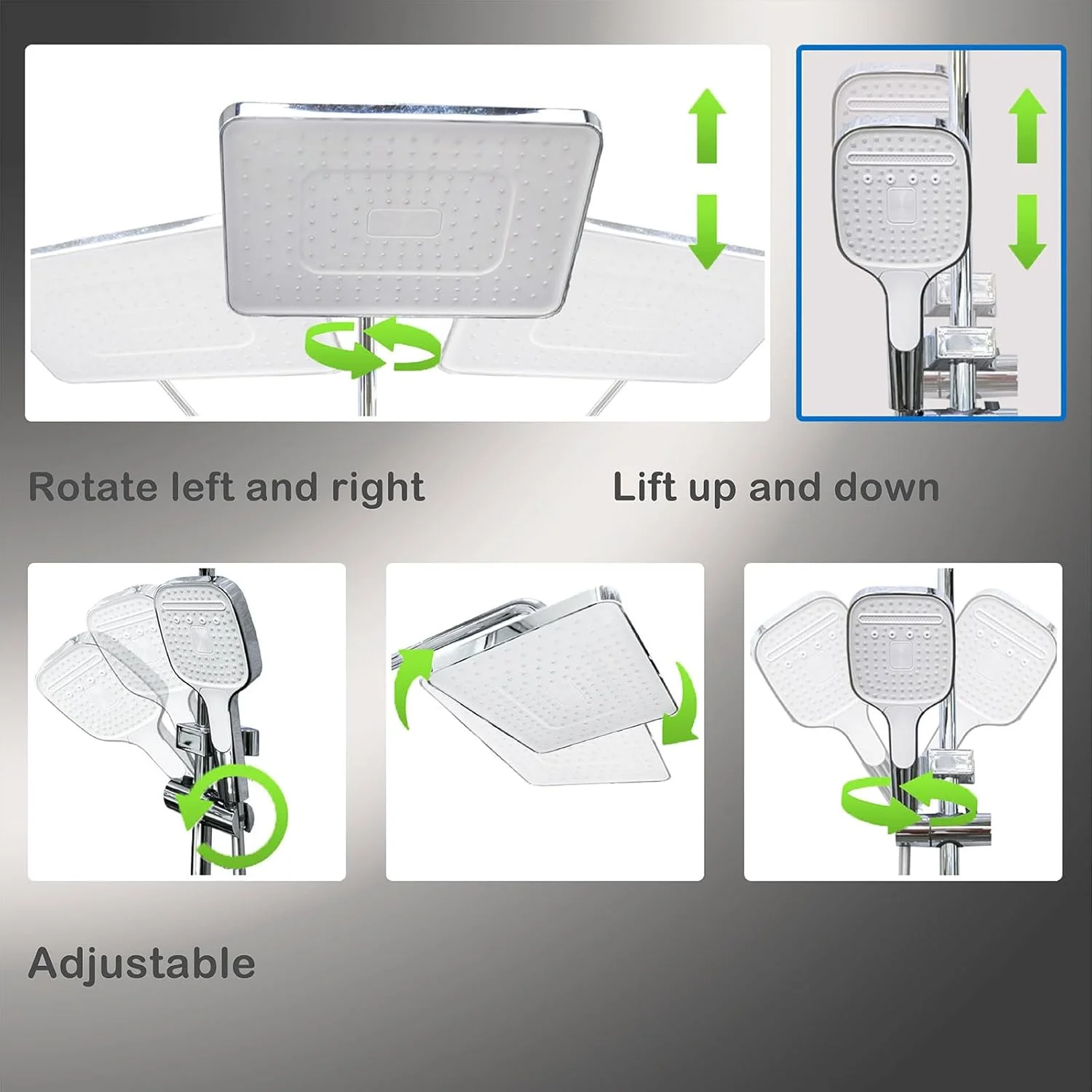 Rotate left and right

Lift up and down

Adjustable