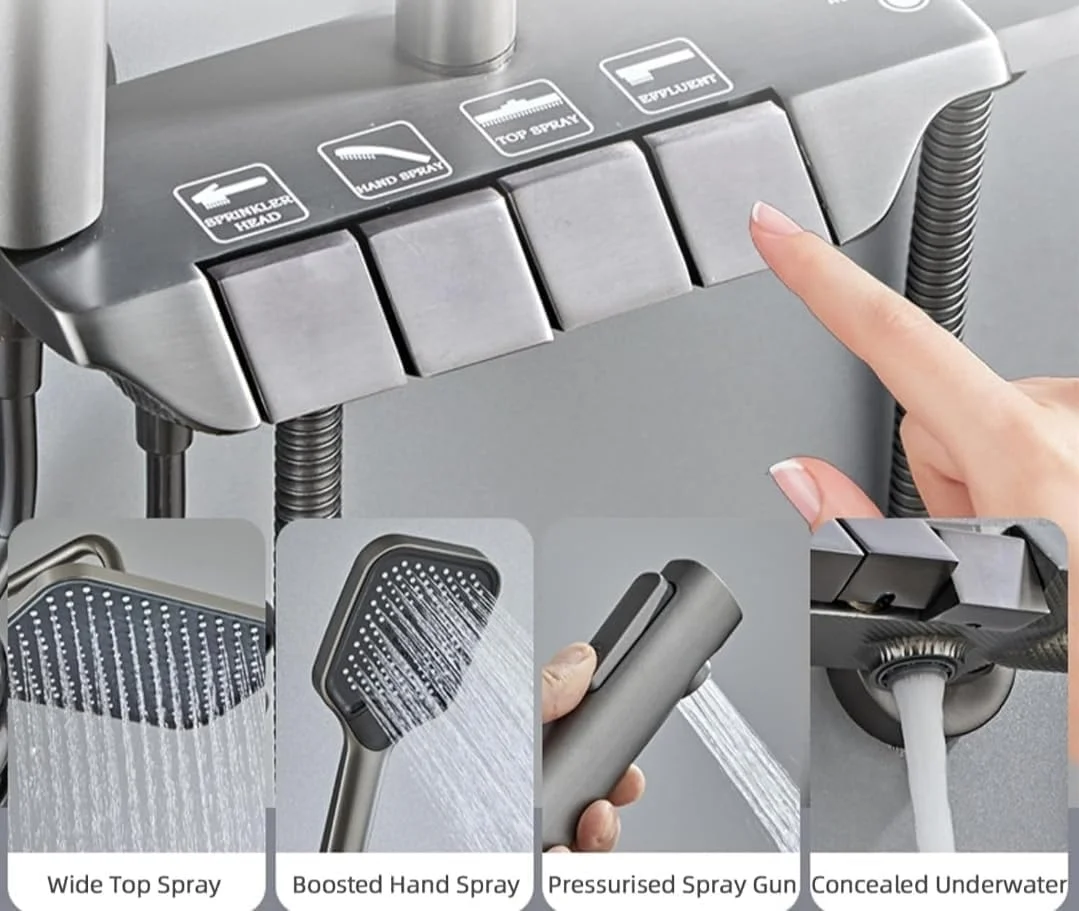 SPRINKLER HEAD

HAND SPRAY

TOP SPRAY

EFFLUENT

Wide Top Spray

Boosted Hand Spray

Pressurised Spray Gun

Concealed Underwater