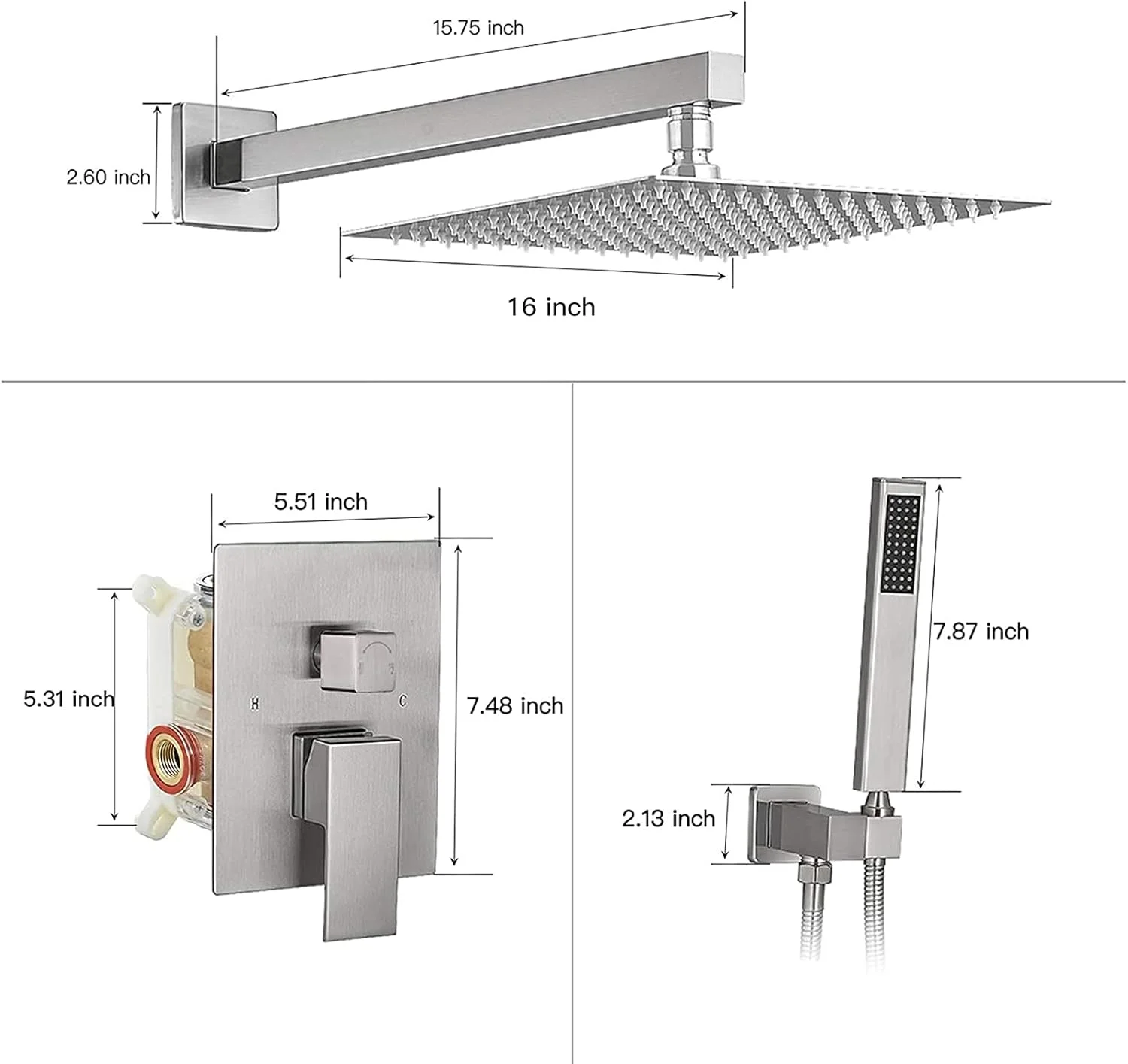 15.75 inch

2.60 inch

16 inch

5.51 inch

5.31 inch

H

C

7.48 inch

7.87 inch

2.13 inch