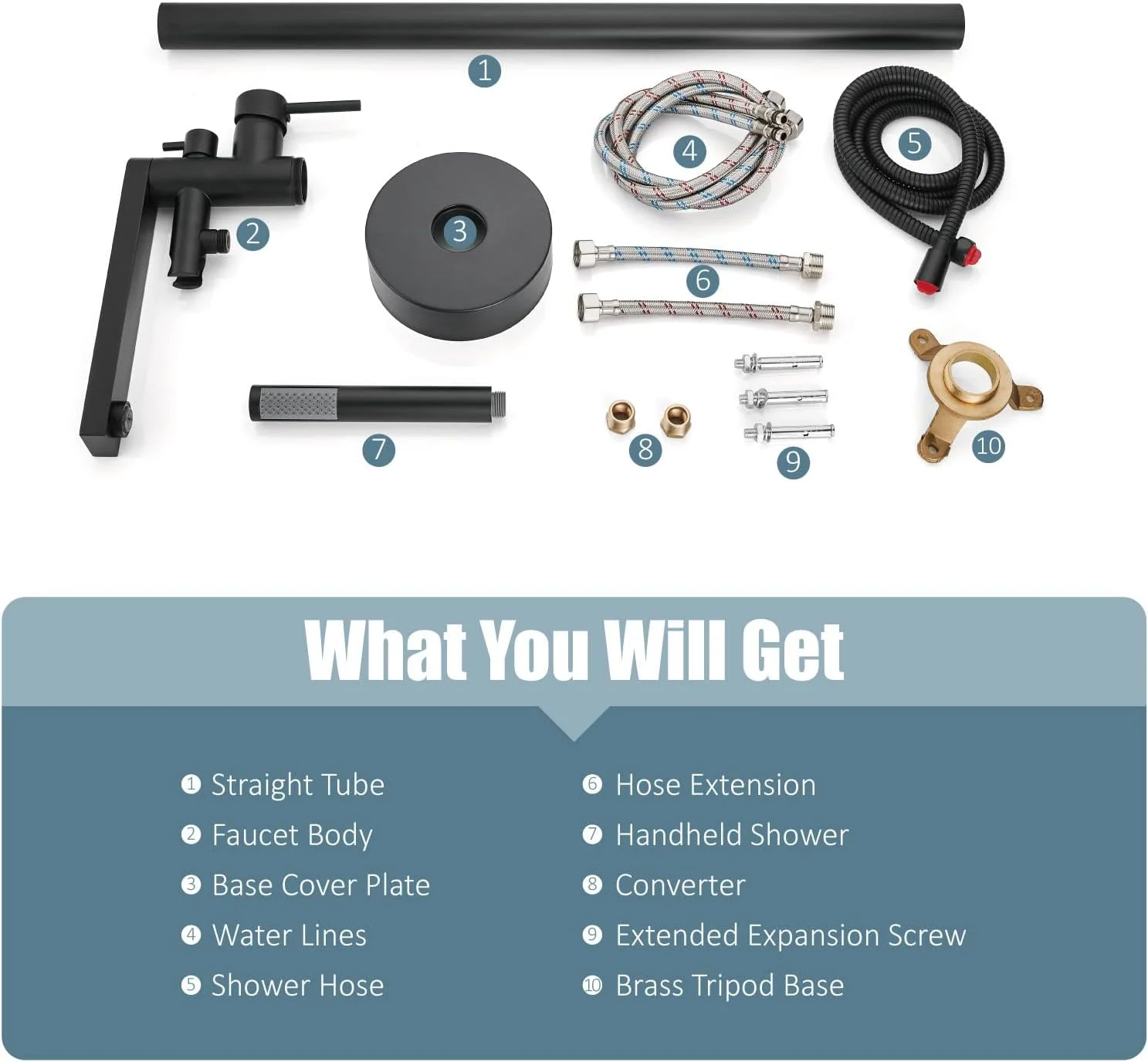 1

2

3

4

5

6

7

8

9

10

What You Will Get

① Straight Tube
② Faucet Body
③ Base Cover Plate
④ Water Lines
⑤ Shower Hose

⑥ Hose Extension
⑦ Handheld Shower
⑧ Converter
⑨ Extended Expansion Screw
⑩ Brass Tripod Base