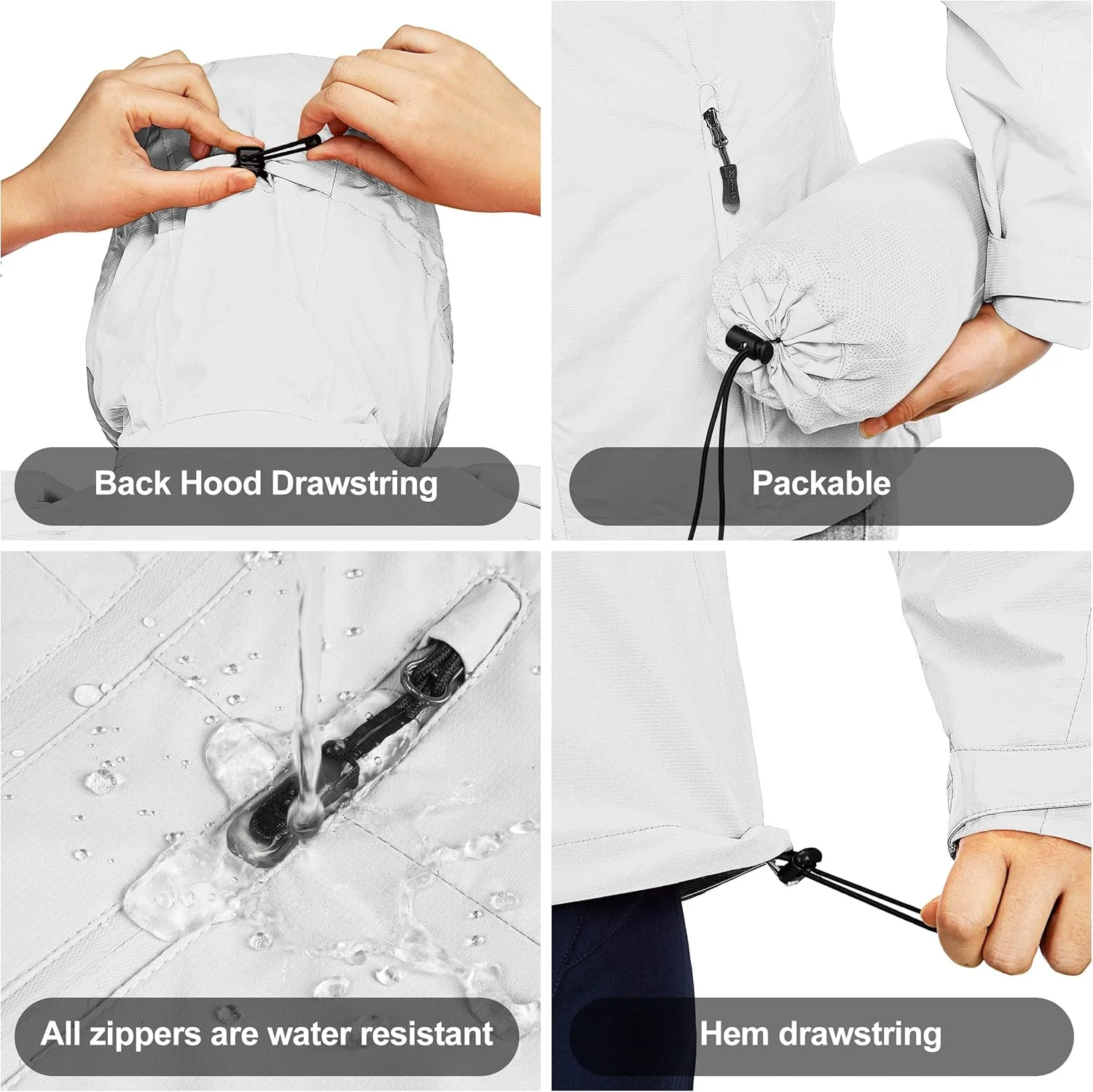 Back Hood Drawstring

Packable

All zippers are water resistant

Hem drawstring